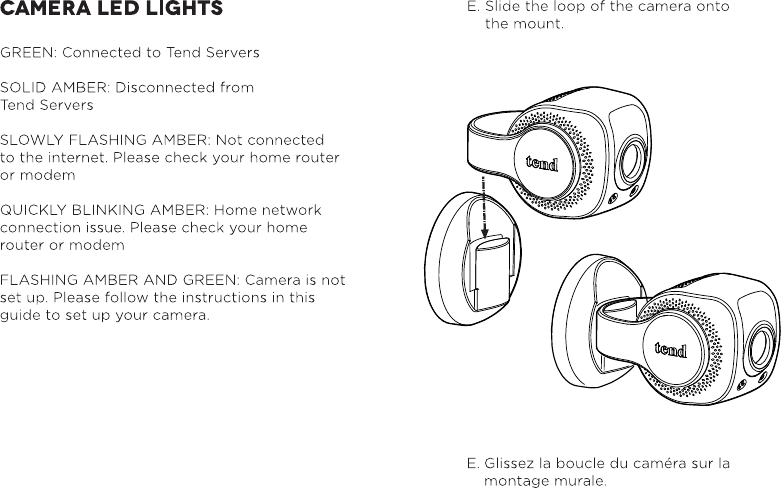 CAMERA LED LIGHTS

GREEN: Connected to Tend Servers

SOLID AMBER: Disconnected from Tend Servers

SLOWLY FLASHING AMBER: Not connected to the internet. Please check your home router or modem

QUICKLY BLINKING AMBER: Home network connection issue. Please check your home router or modem

FLASHING AMBER AND GREEN: Camera is not set up. Please follow the instructions in this guide to set up your camera.

E. Slide the loop of the camera onto the mount.

tend

tend

E. Glissez la boucle du caméra sur la montage murale.