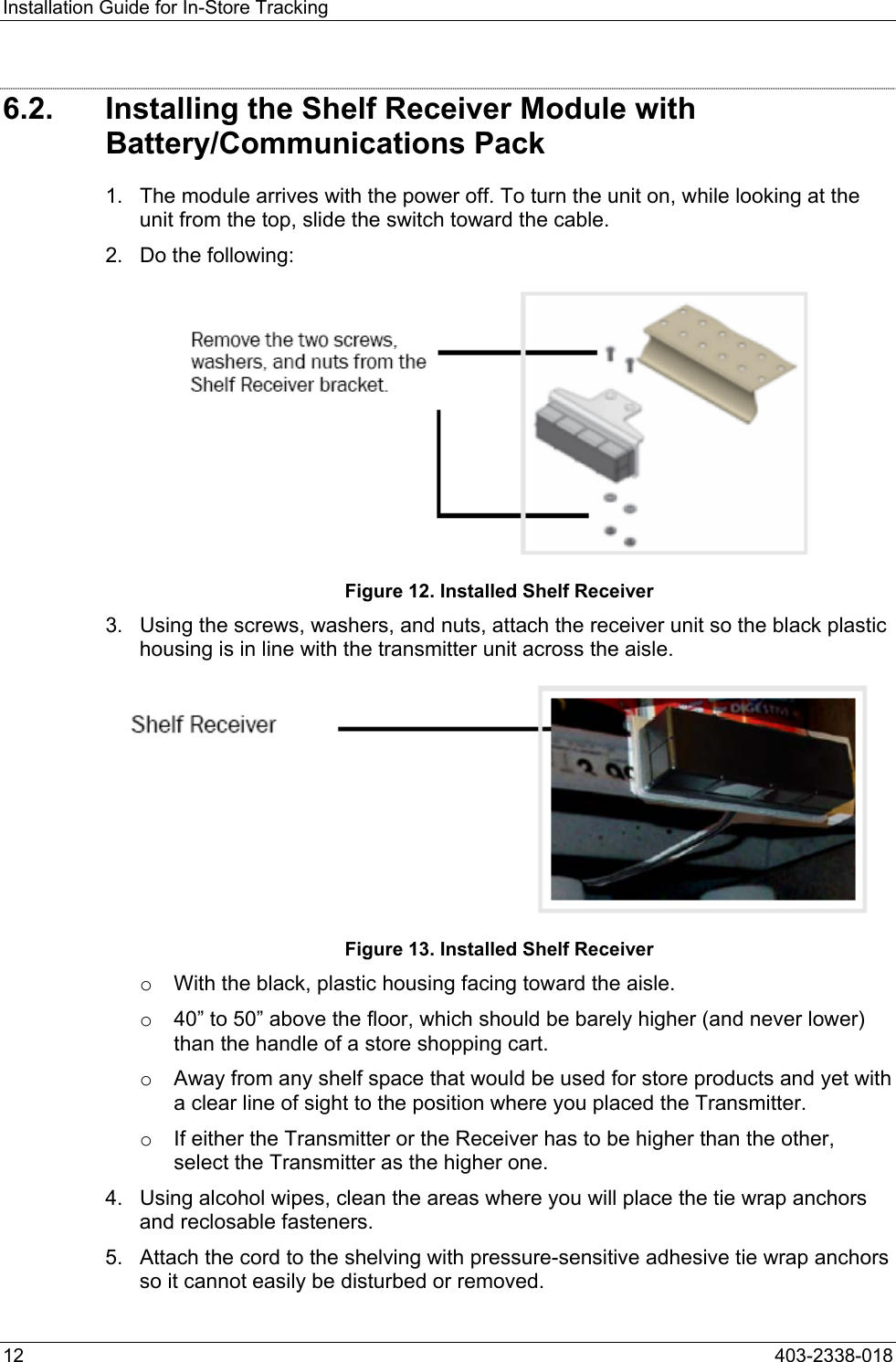 Installation Guide for In-Store Tracking

6.2. Installing the Shelf Receiver Module with Battery/Communications Pack

1. The module arrives with the power off. To turn the unit on, while looking at the unit from the top, slide the switch toward the cable.

2. Do the following:

Remove the two screws, washers, and nuts from the Shelf Receiver bracket.

Figure 12. Installed Shelf Receiver

3. Using the screws, washers, and nuts, attach the receiver unit so the black plastic housing is in line with the transmitter unit across the aisle.

Shelf Receiver

Figure 13. Installed Shelf Receiver

o With the black, plastic housing facing toward the aisle.

o 40” to 50” above the floor, which should be barely higher (and never lower) than the handle of a store shopping cart.

o Away from any shelf space that would be used for store products and yet with a clear line of sight to the position where you placed the Transmitter.

o If either the Transmitter or the Receiver has to be higher than the other, select the Transmitter as the higher one.

4. Using alcohol wipes, clean the areas where you will place the tie wrap anchors and reclosable fasteners.

5. Attach the cord to the shelving with pressure-sensitive adhesive tie wrap anchors so it cannot easily be disturbed or removed.

12 403-2338-018