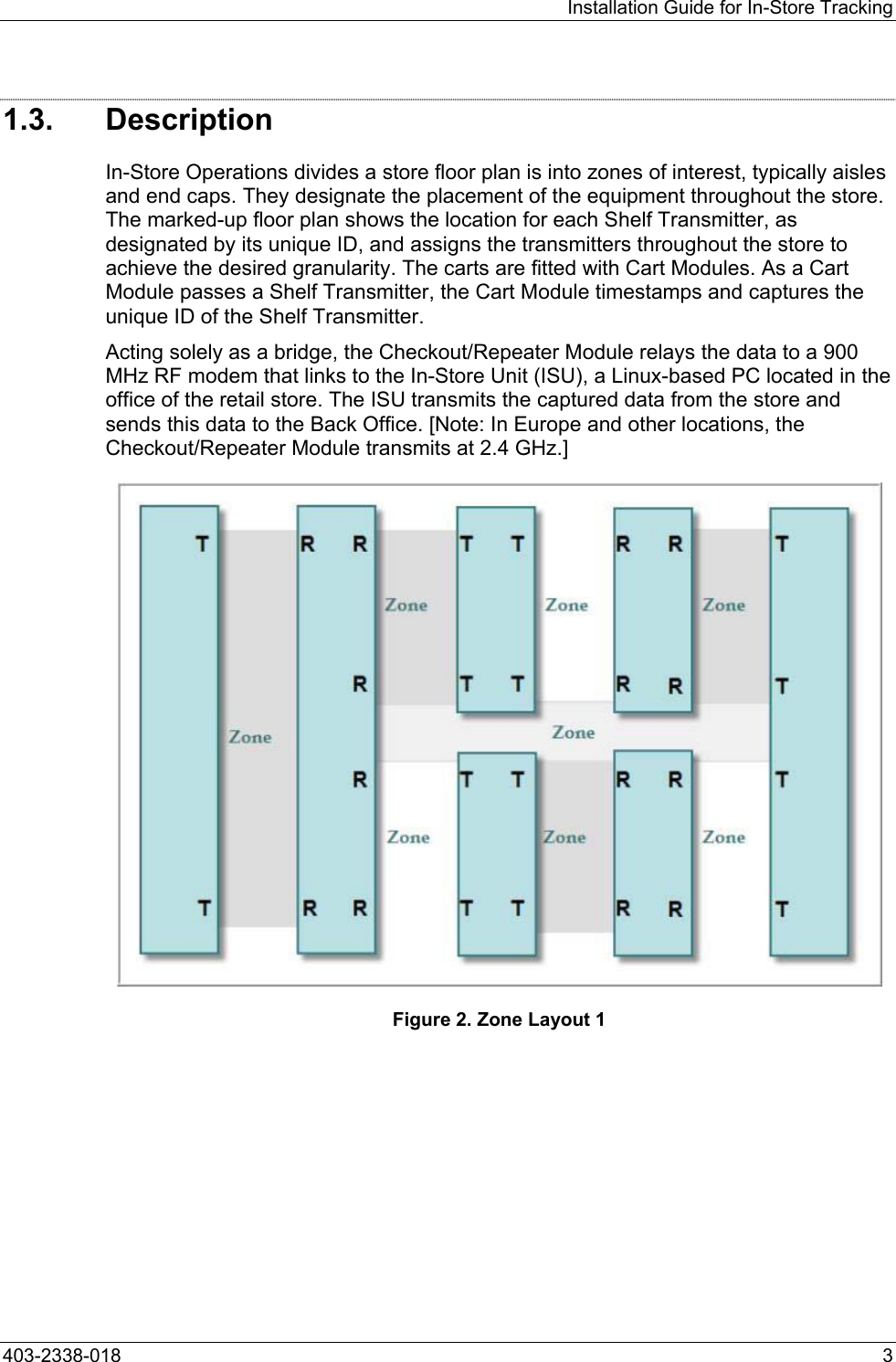 Installation Guide for In-Store Tracking

1.3. Description

In-Store Operations divides a store floor plan is into zones of interest, typically aisles and end caps. They designate the placement of the equipment throughout the store. The marked-up floor plan shows the location for each Shelf Transmitter, as designated by its unique ID, and assigns the transmitters throughout the store to achieve the desired granularity. The carts are fitted with Cart Modules. As a Cart Module passes a Shelf Transmitter, the Cart Module timestamps and captures the unique ID of the Shelf Transmitter.

Acting solely as a bridge, the Checkout/Repeater Module relays the data to a 900 MHz RF modem that links to the In-Store Unit (ISU), a Linux-based PC located in the office of the retail store. The ISU transmits the captured data from the store and sends this data to the Back Office. [Note: In Europe and other locations, the Checkout/Repeater Module transmits at 2.4 GHz.]

T R R T T R R T
Zone Zone Zone
R T T R R T
Zone Zone
R T T R R T
Zone Zone Zone
T R R T T R R T

Figure 2. Zone Layout 1

403-2338-018 3