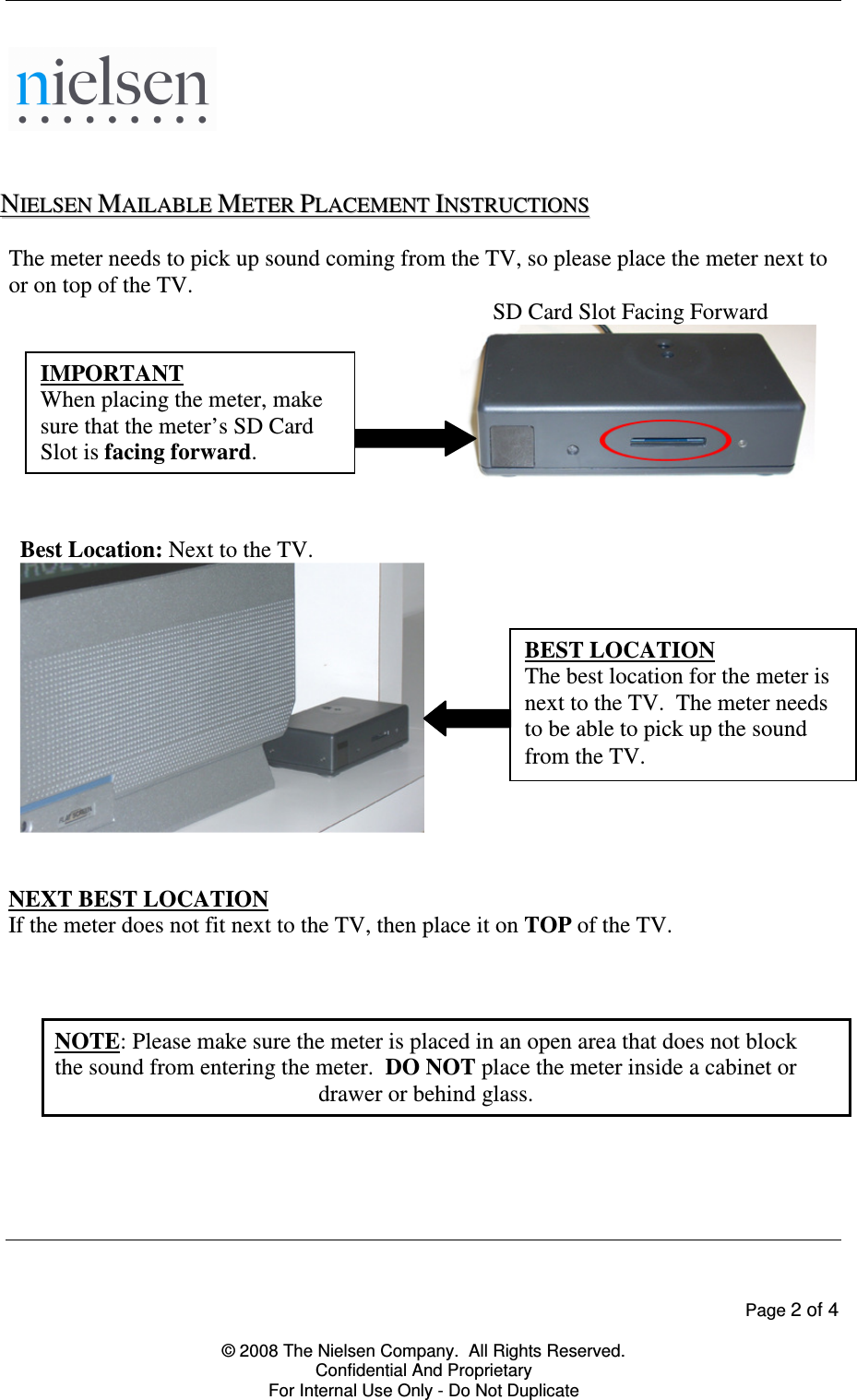 nielsen

NIELSEN MAILABLE METER PLACEMENT INSTRUCTIONS

The meter needs to pick up sound coming from the TV, so please place the meter next to or on top of the TV.

SD Card Slot Facing Forward

IMPORTANT
When placing the meter, make sure that the meter's SD Card Slot is facing forward.

Best Location: Next to the TV.

BEST LOCATION
The best location for the meter is next to the TV. The meter needs to be able to pick up the sound from the TV.

NEXT BEST LOCATION
If the meter does not fit next to the TV, then place it on TOP of the TV.

NOTE: Please make sure the meter is placed in an open area that does not block the sound from entering the meter. DO NOT place the meter inside a cabinet or drawer or behind glass.

Page 2 of 4

© 2008 The Nielsen Company. All Rights Reserved.
Confidential And Proprietary
For Internal Use Only - Do Not Duplicate