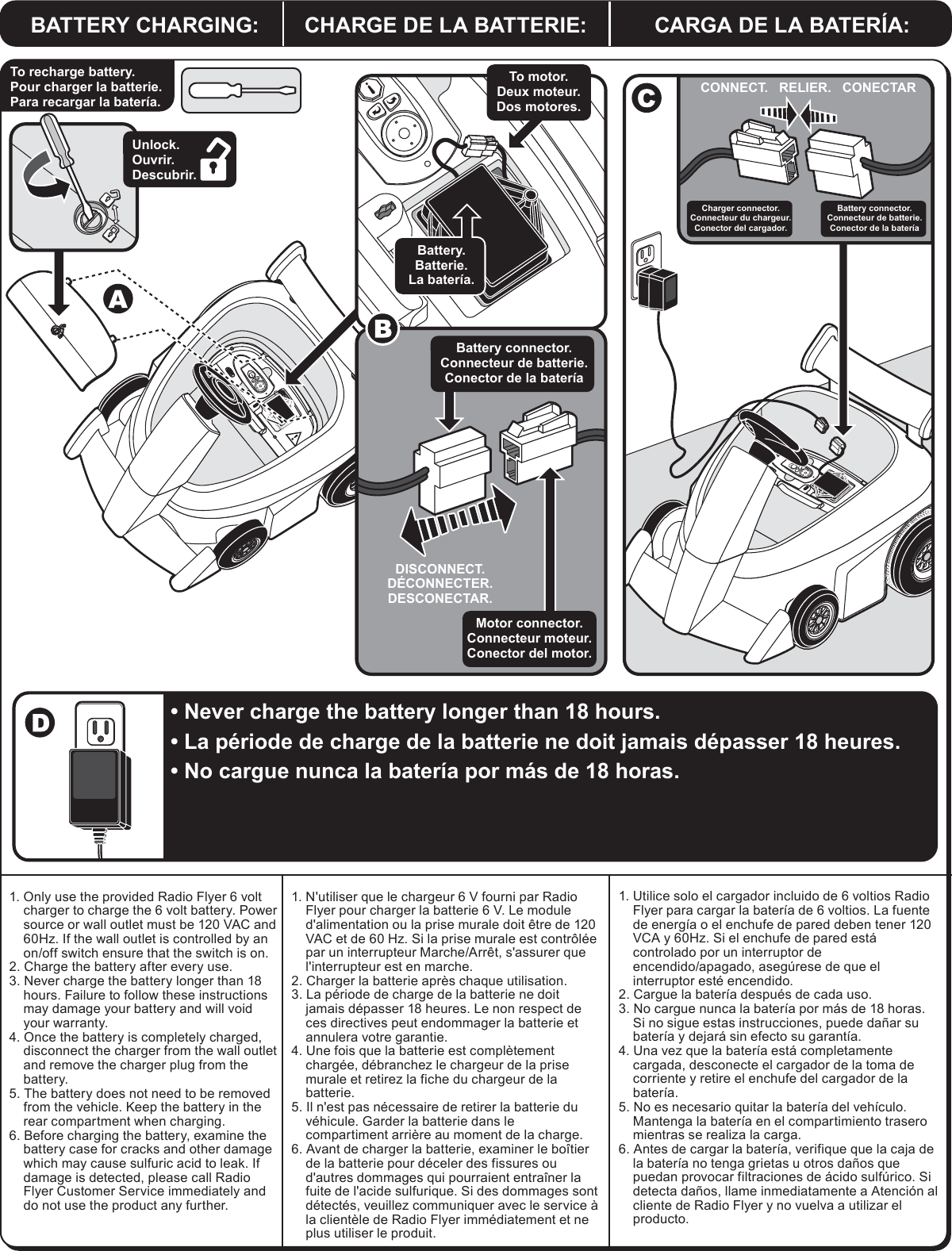 BATTERY CHARGING: CHARGE DE LA BATTERIE: CARGA DE LA BATERÍA:

To recharge battery.
Pour charger la batterie.
Para recargar la batería.

Unlock.
Ouvrir.
Descubrir.

A

To motor.
Deux moteur.
Dos motores.

Battery.
Batterie.
La batería.

B

Battery connector.
Connecteur de batterie.
Conector de la batería

DISCONNECT.
DÉCONNECTER.
DESCONECTAR.

Motor connector.
Connecteur moteur.
Conector del motor.

C

CONNECT. RELIER. CONECTAR

Charger connector.
Connecteur du chargeur.
Conector del cargador.

Battery connector.
Connecteur de batterie.
Conector de la batería

D

• Never charge the battery longer than 18 hours.
• La période de charge de la batterie ne doit jamais dépasser 18 heures.
• No cargue nunca la batería por más de 18 horas.

1. Only use the provided Radio Flyer 6 volt charger to charge the 6 volt battery. Power source or wall outlet must be 120 VAC and 60Hz. If the wall outlet is controlled by an on/off switch ensure that the switch is on.
2. Charge the battery after every use.
3. Never charge the battery longer than 18 hours. Failure to follow these instructions may damage your battery and will void your warranty.
4. Once the battery is completely charged, disconnect the charger from the wall outlet and remove the charger plug from the battery.
5. The battery does not need to be removed from the vehicle. Keep the battery in the rear compartment when charging.
6. Before charging the battery, examine the battery case for cracks and other damage which may cause sulfuric acid to leak. If damage is detected, please call Radio Flyer Customer Service immediately and do not use the product any further.

1. N'utiliser que le chargeur 6 V fourni par Radio Flyer pour charger la batterie 6 V. Le module d'alimentation ou la prise murale doit être de 120 VAC et de 60 Hz. Si la prise murale est contrôlée par un interrupteur Marche/Arrêt, s'assurer que l'interrupteur est en marche.
2. Charger la batterie après chaque utilisation.
3. La période de charge de la batterie ne doit jamais dépasser 18 heures. Le non respect de ces directives peut endommager la batterie et annulera votre garantie.
4. Une fois que la batterie est complètement chargée, débranchez le chargeur de la prise murale et retirez la fiche du chargeur de la batterie.
5. Il n'est pas nécessaire de retirer la batterie du véhicule. Garder la batterie dans le compartiment arrière au moment de la charge.
6. Avant de charger la batterie, examiner le boîtier de la batterie pour déceler des fissures ou d'autres dommages qui pourraient entraîner la fuite de l'acide sulfurique. Si des dommages sont détectés, veuillez communiquer avec le service à la clientèle de Radio Flyer immédiatement et ne plus utiliser le produit.

1. Utilice solo el cargador incluido de 6 voltios Radio Flyer para cargar la batería de 6 voltios. La fuente de energía o el enchufe de pared deben tener 120 VCA y 60Hz. Si el enchufe de pared está controlado por un interruptor de encendido/apagado, asegúrese de que el interruptor esté encendido.
2. Cargue la batería después de cada uso.
3. No cargue nunca la batería por más de 18 horas. Si no sigue estas instrucciones, puede dañar su batería y dejará sin efecto su garantía.
4. Una vez que la batería está completamente cargada, desconecte el cargador de la toma de corriente y retire el enchufe del cargador de la batería.
5. No es necesario quitar la batería del vehículo. Mantenga la batería en el compartimiento trasero mientras se realiza la carga.
6. Antes de cargar la batería, verifique que la caja de la batería no tenga grietas u otros daños que puedan provocar filtraciones de ácido sulfúrico. Si detecta daños, llame inmediatamente a Atención al cliente de Radio Flyer y no vuelva a utilizar el producto.