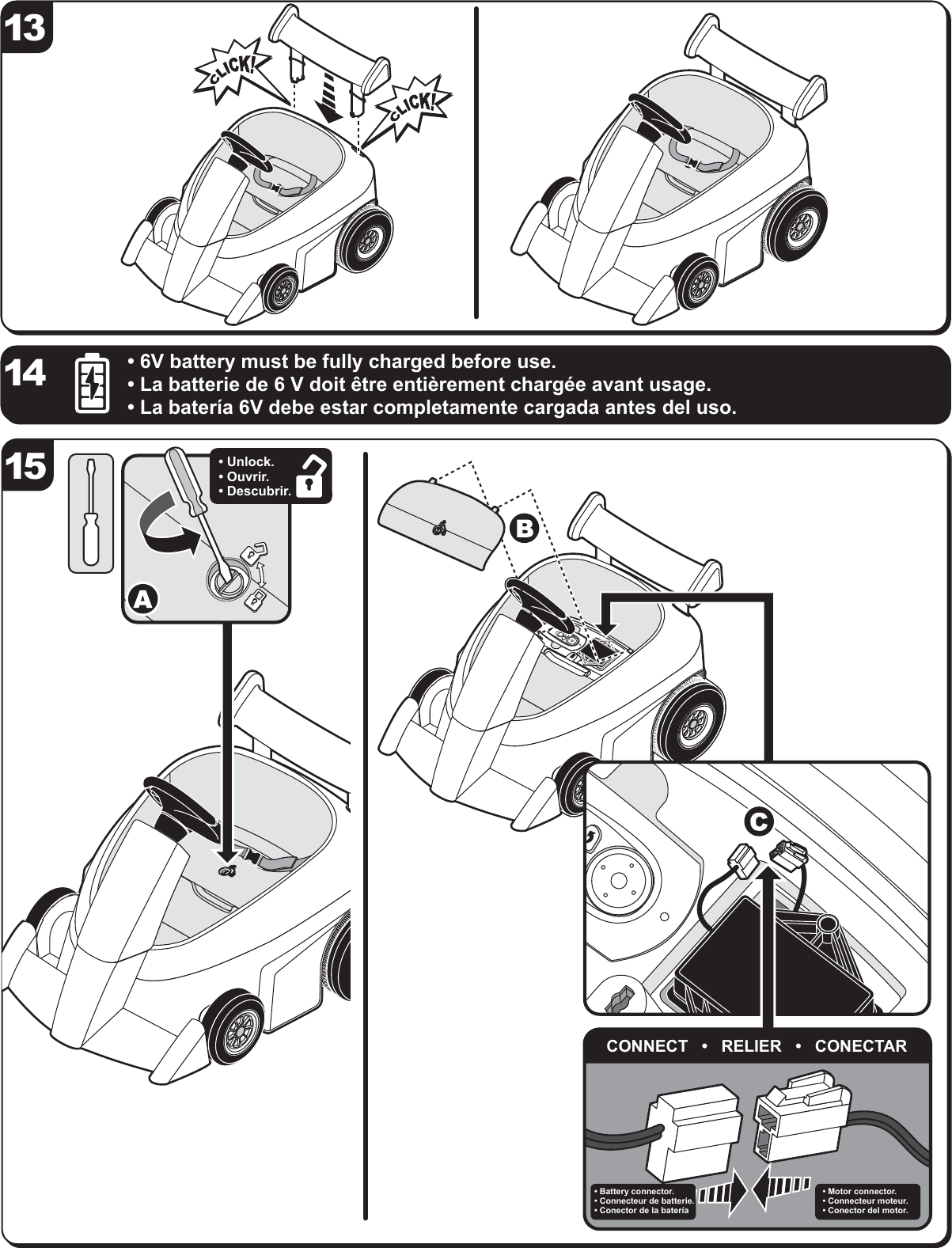 13

CLICK!

CLICK!

14

• 6V battery must be fully charged before use.
• La batterie de 6 V doit être entièrement chargée avant usage.
• La batería 6V debe estar completamente cargada antes del uso.

15

• Unlock.
• Ouvrir.
• Descubrir.

A

B

C

CONNECT • RELIER • CONECTAR

• Battery connector.
• Connecteur de batterie.
• Conector de la batería

• Motor connector.
• Connecteur moteur.
• Conector del motor.