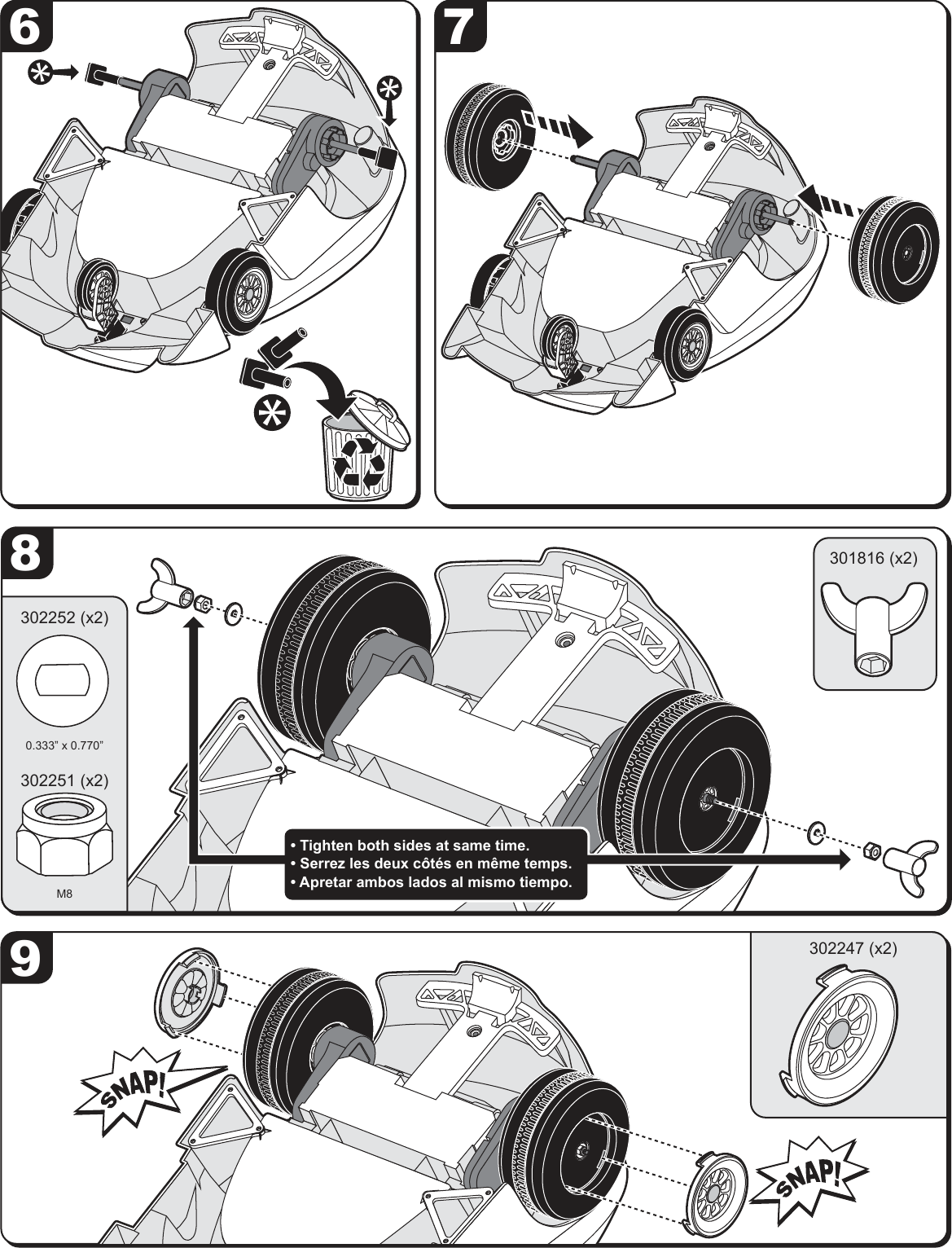 6

7

8

302252 (x2)

0.333" x 0.770"

302251 (x2)

M8

301816 (x2)

• Tighten both sides at same time.
• Serrez les deux côtés en même temps.
• Apretar ambos lados al mismo tiempo.

9

302247 (x2)

SNAP!

SNAP!