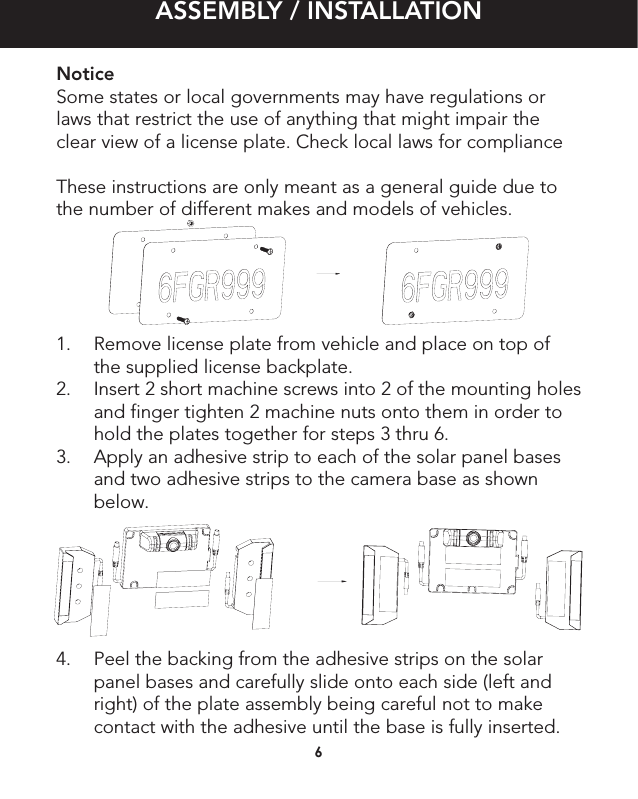 ASSEMBLY / INSTALLATION

Notice
Some states or local governments may have regulations or laws that restrict the use of anything that might impair the clear view of a license plate. Check local laws for compliance

These instructions are only meant as a general guide due to the number of different makes and models of vehicles.

6FGR999

6FGR999

1. Remove license plate from vehicle and place on top of the supplied license backplate.
2. Insert 2 short machine screws into 2 of the mounting holes and finger tighten 2 machine nuts onto them in order to hold the plates together for steps 3 thru 6.
3. Apply an adhesive strip to each of the solar panel bases and two adhesive strips to the camera base as shown below.

4. Peel the backing from the adhesive strips on the solar panel bases and carefully slide onto each side (left and right) of the plate assembly being careful not to make contact with the adhesive until the base is fully inserted.

6