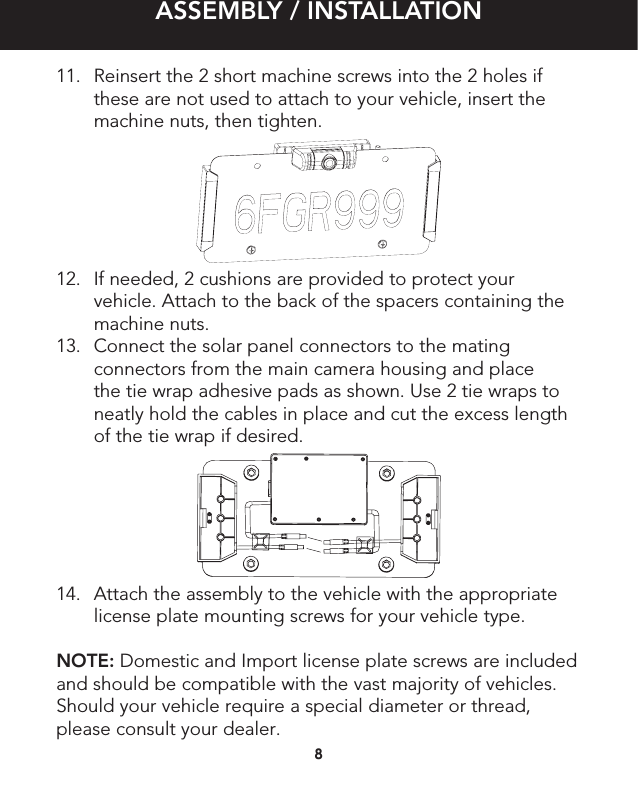 ASSEMBLY / INSTALLATION

11. Reinsert the 2 short machine screws into the 2 holes if these are not used to attach to your vehicle, insert the machine nuts, then tighten.

6FGR999

12. If needed, 2 cushions are provided to protect your vehicle. Attach to the back of the spacers containing the machine nuts.

13. Connect the solar panel connectors to the mating connectors from the main camera housing and place the tie wrap adhesive pads as shown. Use 2 tie wraps to neatly hold the cables in place and cut the excess length of the tie wrap if desired.

14. Attach the assembly to the vehicle with the appropriate license plate mounting screws for your vehicle type.

NOTE: Domestic and Import license plate screws are included and should be compatible with the vast majority of vehicles. Should your vehicle require a special diameter or thread, please consult your dealer.

8