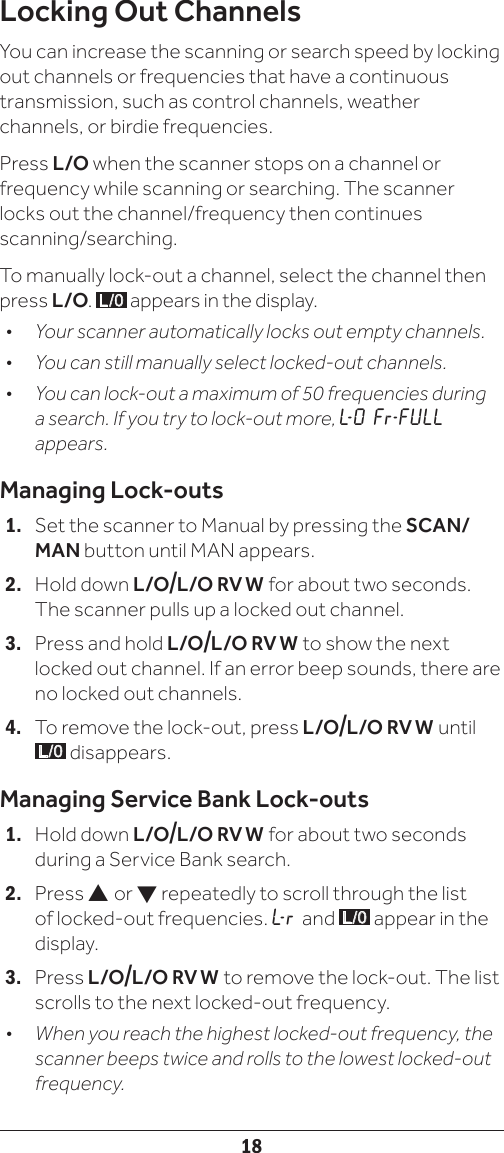 Locking Out Channels

You can increase the scanning or search speed by locking out channels or frequencies that have a continuous transmission, such as control channels, weather channels, or birdie frequencies.

Press L/O when the scanner stops on a channel or frequency while scanning or searching. The scanner locks out the channel/frequency then continues scanning/searching.

To manually lock-out a channel, select the channel then press L/O. L/O appears in the display.

• Your scanner automatically locks out empty channels.

• You can still manually select locked-out channels.

• You can lock-out a maximum of 50 frequencies during a search. If you try to lock-out more, L-O Fr-FULL appears.

Managing Lock-outs

1. Set the scanner to Manual by pressing the SCAN/MAN button until MAN appears.

2. Hold down L/O/L/O RV W for about two seconds. The scanner pulls up a locked out channel.

3. Press and hold L/O/L/O RV W to show the next locked out channel. If an error beep sounds, there are no locked out channels.

4. To remove the lock-out, press L/O/L/O RV W until L/O disappears.

Managing Service Bank Lock-outs

1. Hold down L/O/L/O RV W for about two seconds during a Service Bank search.

2. Press ▲ or ▼ repeatedly to scroll through the list of locked-out frequencies. L-r and L/O appear in the display.

3. Press L/O/L/O RV W to remove the lock-out. The list scrolls to the next locked-out frequency.

• When you reach the highest locked-out frequency, the scanner beeps twice and rolls to the lowest locked-out frequency.

18