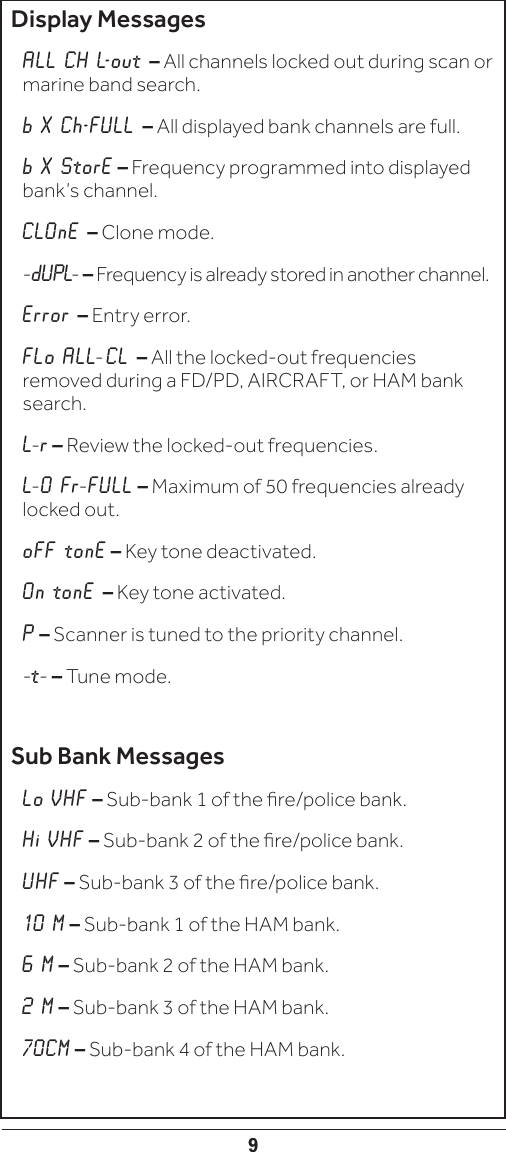 Display Messages

ALL CH L-out – All channels locked out during scan or marine band search.

b X Ch-FULL – All displayed bank channels are full.

b X StorE – Frequency programmed into displayed bank's channel.

CLOnE – Clone mode.

-dUPL- – Frequency is already stored in another channel.

Error – Entry error.

FLo ALL-CL – All the locked-out frequencies removed during a FD/PD, AIRCRAFT, or HAM bank search.

L-r – Review the locked-out frequencies.

L-O Fr-FULL – Maximum of 50 frequencies already locked out.

oFF tonE – Key tone deactivated.

On tonE – Key tone activated.

P – Scanner is tuned to the priority channel.

-t- – Tune mode.

Sub Bank Messages

Lo VHF – Sub-bank 1 of the fire/police bank.

Hi VHF – Sub-bank 2 of the fire/police bank.

UHF – Sub-bank 3 of the fire/police bank.

10 M – Sub-bank 1 of the HAM bank.

6 M – Sub-bank 2 of the HAM bank.

2 M – Sub-bank 3 of the HAM bank.

70CM – Sub-bank 4 of the HAM bank.

9