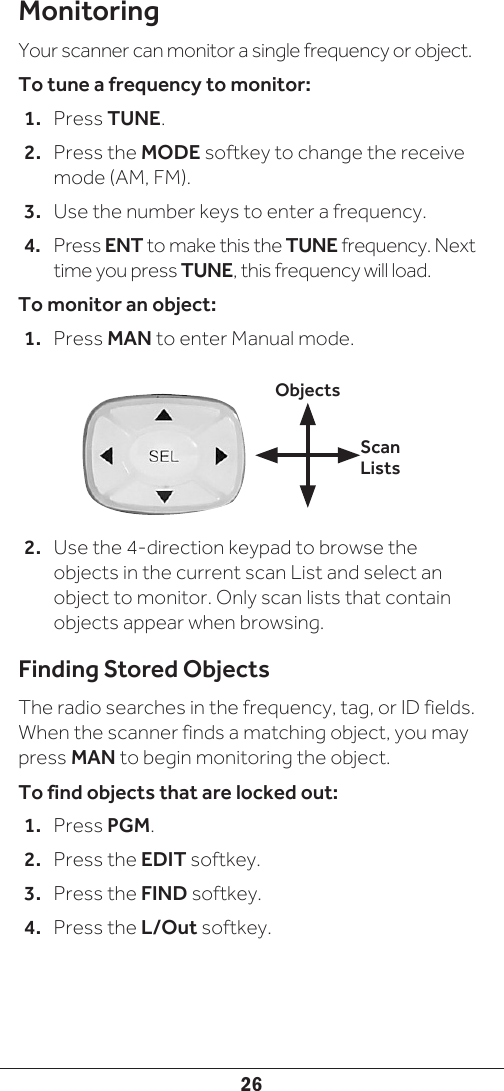 Monitoring

Your scanner can monitor a single frequency or object.

To tune a frequency to monitor:

1. Press TUNE.

2. Press the MODE softkey to change the receive mode (AM, FM).

3. Use the number keys to enter a frequency.

4. Press ENT to make this the TUNE frequency. Next time you press TUNE, this frequency will load.

To monitor an object:

1. Press MAN to enter Manual mode.

SEL

Objects

Scan Lists

2. Use the 4-direction keypad to browse the objects in the current scan List and select an object to monitor. Only scan lists that contain objects appear when browsing.

Finding Stored Objects

The radio searches in the frequency, tag, or ID fields. When the scanner finds a matching object, you may press MAN to begin monitoring the object.

To find objects that are locked out:

1. Press PGM.

2. Press the EDIT softkey.

3. Press the FIND softkey.

4. Press the L/Out softkey.

26