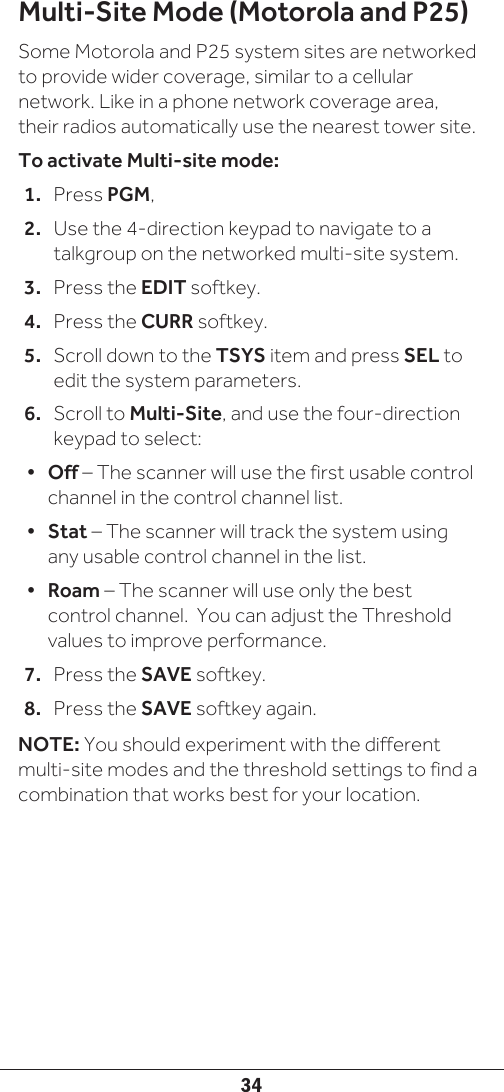 Multi-Site Mode (Motorola and P25)

Some Motorola and P25 system sites are networked to provide wider coverage, similar to a cellular network. Like in a phone network coverage area, their radios automatically use the nearest tower site.

To activate Multi-site mode:

1. Press PGM,
2. Use the 4-direction keypad to navigate to a talkgroup on the networked multi-site system.
3. Press the EDIT softkey.
4. Press the CURR softkey.
5. Scroll down to the TSYS item and press SEL to edit the system parameters.
6. Scroll to Multi-Site, and use the four-direction keypad to select:

• Off – The scanner will use the first usable control channel in the control channel list.
• Stat – The scanner will track the system using any usable control channel in the list.
• Roam – The scanner will use only the best control channel. You can adjust the Threshold values to improve performance.

7. Press the SAVE softkey.
8. Press the SAVE softkey again.

NOTE: You should experiment with the different multi-site modes and the threshold settings to find a combination that works best for your location.

34