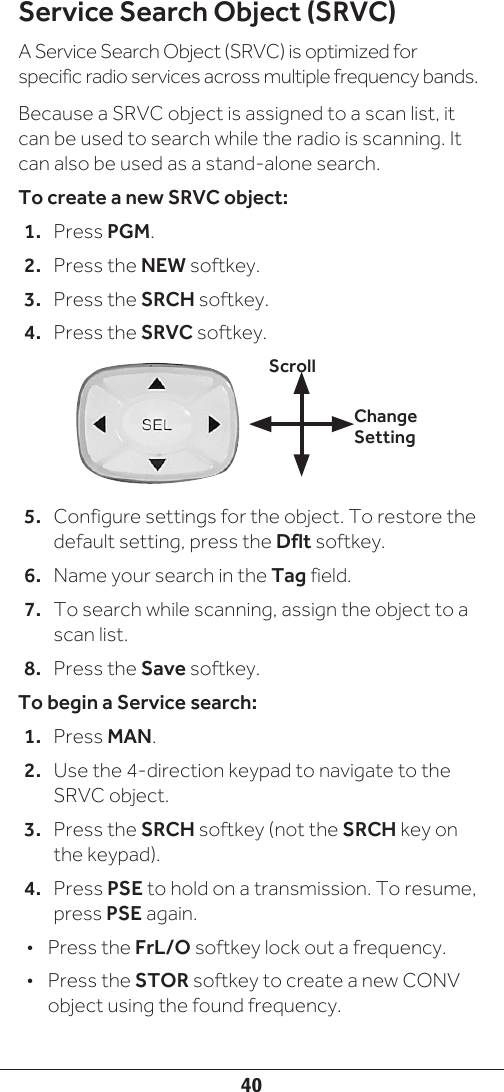 Service Search Object (SRVC)

A Service Search Object (SRVC) is optimized for specific radio services across multiple frequency bands.

Because a SRVC object is assigned to a scan list, it can be used to search while the radio is scanning. It can also be used as a stand-alone search.

To create a new SRVC object:

1. Press PGM.
2. Press the NEW softkey.
3. Press the SRCH softkey.
4. Press the SRVC softkey.

SEL

Scroll

Change Setting

5. Configure settings for the object. To restore the default setting, press the Dflt softkey.
6. Name your search in the Tag field.
7. To search while scanning, assign the object to a scan list.
8. Press the Save softkey.

To begin a Service search:

1. Press MAN.
2. Use the 4-direction keypad to navigate to the SRVC object.
3. Press the SRCH softkey (not the SRCH key on the keypad).
4. Press PSE to hold on a transmission. To resume, press PSE again.

• Press the FrL/O softkey lock out a frequency.
• Press the STOR softkey to create a new CONV object using the found frequency.

40