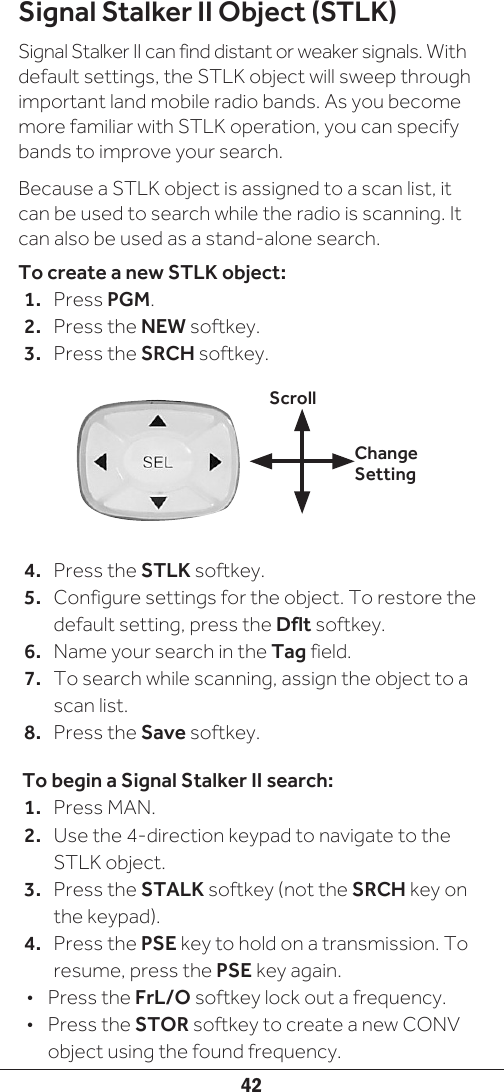 Signal Stalker II Object (STLK)

Signal Stalker II can find distant or weaker signals. With default settings, the STLK object will sweep through important land mobile radio bands. As you become more familiar with STLK operation, you can specify bands to improve your search.

Because a STLK object is assigned to a scan list, it can be used to search while the radio is scanning. It can also be used as a stand-alone search.

To create a new STLK object:

1. Press PGM.
2. Press the NEW softkey.
3. Press the SRCH softkey.

SEL

Scroll

Change Setting

4. Press the STLK softkey.
5. Configure settings for the object. To restore the default setting, press the Dflt softkey.
6. Name your search in the Tag field.
7. To search while scanning, assign the object to a scan list.
8. Press the Save softkey.

To begin a Signal Stalker II search:

1. Press MAN.
2. Use the 4-direction keypad to navigate to the STLK object.
3. Press the STALK softkey (not the SRCH key on the keypad).
4. Press the PSE key to hold on a transmission. To resume, press the PSE key again.

• Press the FrL/O softkey lock out a frequency.
• Press the STOR softkey to create a new CONV object using the found frequency.

42