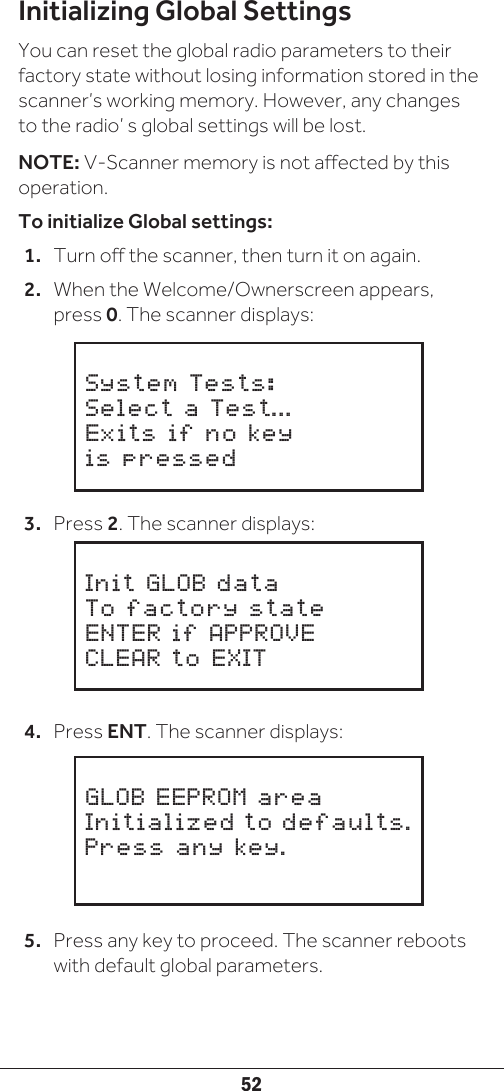 Initializing Global Settings

You can reset the global radio parameters to their factory state without losing information stored in the scanner's working memory. However, any changes to the radio' s global settings will be lost.

NOTE: V-Scanner memory is not affected by this operation.

To initialize Global settings:

1. Turn off the scanner, then turn it on again.

2. When the Welcome/Ownerscreen appears, press 0. The scanner displays:

System Tests:
Select a Test...
Exits if no key
is pressed

3. Press 2. The scanner displays:

Init GLOB data
To factory state
ENTER if APPROVE
CLEAR to EXIT

4. Press ENT. The scanner displays:

GLOB EEPROM area
Initialized to defaults.
Press any key.

5. Press any key to proceed. The scanner reboots with default global parameters.

52