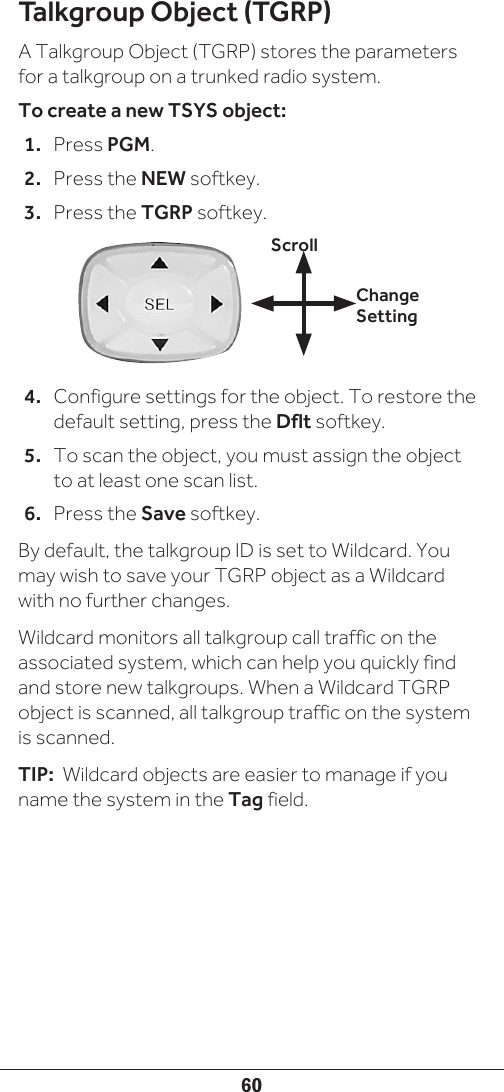 Talkgroup Object (TGRP)

A Talkgroup Object (TGRP) stores the parameters for a talkgroup on a trunked radio system.

To create a new TSYS object:

1. Press PGM.
2. Press the NEW softkey.
3. Press the TGRP softkey.

SEL

Scroll

Change Setting

4. Configure settings for the object. To restore the default setting, press the Dflt softkey.
5. To scan the object, you must assign the object to at least one scan list.
6. Press the Save softkey.

By default, the talkgroup ID is set to Wildcard. You may wish to save your TGRP object as a Wildcard with no further changes.

Wildcard monitors all talkgroup call traffic on the associated system, which can help you quickly find and store new talkgroups. When a Wildcard TGRP object is scanned, all talkgroup traffic on the system is scanned.

TIP: Wildcard objects are easier to manage if you name the system in the Tag field.

60