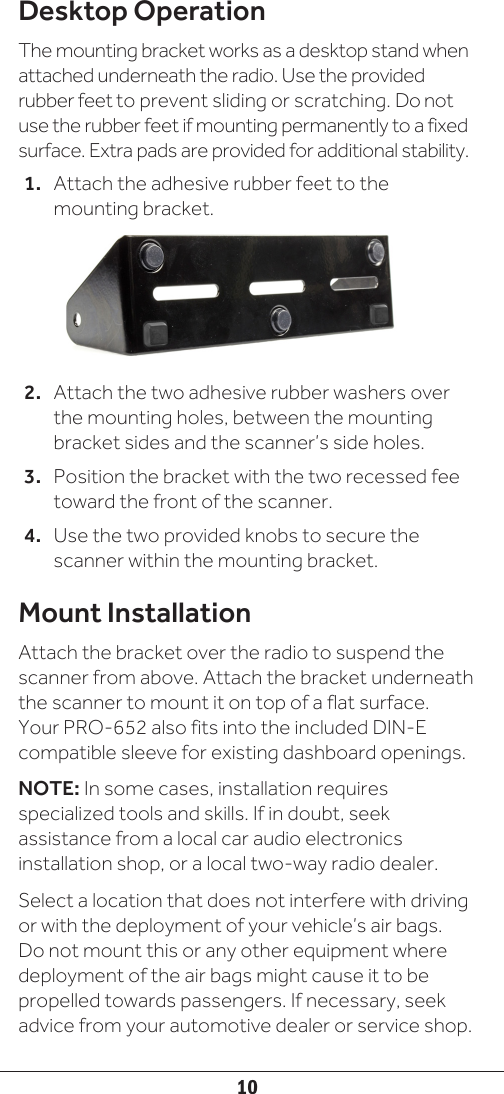 Desktop Operation

The mounting bracket works as a desktop stand when attached underneath the radio. Use the provided rubber feet to prevent sliding or scratching. Do not use the rubber feet if mounting permanently to a fixed surface. Extra pads are provided for additional stability.

1. Attach the adhesive rubber feet to the mounting bracket.

2. Attach the two adhesive rubber washers over the mounting holes, between the mounting bracket sides and the scanner's side holes.

3. Position the bracket with the two recessed fee toward the front of the scanner.

4. Use the two provided knobs to secure the scanner within the mounting bracket.

Mount Installation

Attach the bracket over the radio to suspend the scanner from above. Attach the bracket underneath the scanner to mount it on top of a flat surface. Your PRO-652 also fits into the included DIN-E compatible sleeve for existing dashboard openings.

NOTE: In some cases, installation requires specialized tools and skills. If in doubt, seek assistance from a local car audio electronics installation shop, or a local two-way radio dealer.

Select a location that does not interfere with driving or with the deployment of your vehicle's air bags. Do not mount this or any other equipment where deployment of the air bags might cause it to be propelled towards passengers. If necessary, seek advice from your automotive dealer or service shop.

10