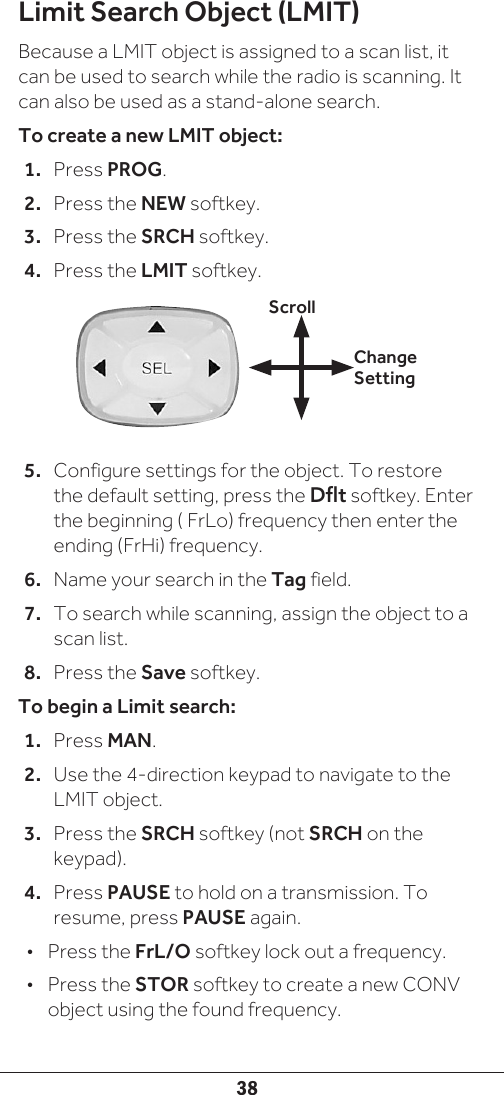 Limit Search Object (LMIT)

Because a LMIT object is assigned to a scan list, it can be used to search while the radio is scanning. It can also be used as a stand-alone search.

To create a new LMIT object:

1. Press PROG.
2. Press the NEW softkey.
3. Press the SRCH softkey.
4. Press the LMIT softkey.

SEL

Scroll

Change Setting

5. Configure settings for the object. To restore the default setting, press the Dflt softkey. Enter the beginning ( FrLo) frequency then enter the ending (FrHi) frequency.
6. Name your search in the Tag field.
7. To search while scanning, assign the object to a scan list.
8. Press the Save softkey.

To begin a Limit search:

1. Press MAN.
2. Use the 4-direction keypad to navigate to the LMIT object.
3. Press the SRCH softkey (not SRCH on the keypad).
4. Press PAUSE to hold on a transmission. To resume, press PAUSE again.

• Press the FrL/O softkey lock out a frequency.
• Press the STOR softkey to create a new CONV object using the found frequency.

38