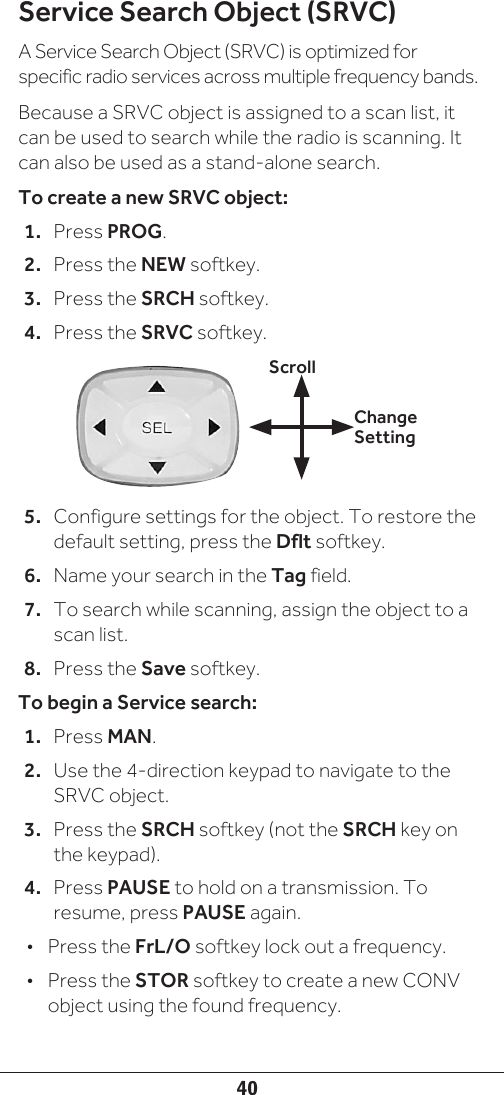 Service Search Object (SRVC)

A Service Search Object (SRVC) is optimized for specific radio services across multiple frequency bands.

Because a SRVC object is assigned to a scan list, it can be used to search while the radio is scanning. It can also be used as a stand-alone search.

To create a new SRVC object:

1. Press PROG.
2. Press the NEW softkey.
3. Press the SRCH softkey.
4. Press the SRVC softkey.

SEL

Scroll

Change Setting

5. Configure settings for the object. To restore the default setting, press the Dflt softkey.
6. Name your search in the Tag field.
7. To search while scanning, assign the object to a scan list.
8. Press the Save softkey.

To begin a Service search:

1. Press MAN.
2. Use the 4-direction keypad to navigate to the SRVC object.
3. Press the SRCH softkey (not the SRCH key on the keypad).
4. Press PAUSE to hold on a transmission. To resume, press PAUSE again.

• Press the FrL/O softkey lock out a frequency.
• Press the STOR softkey to create a new CONV object using the found frequency.

40