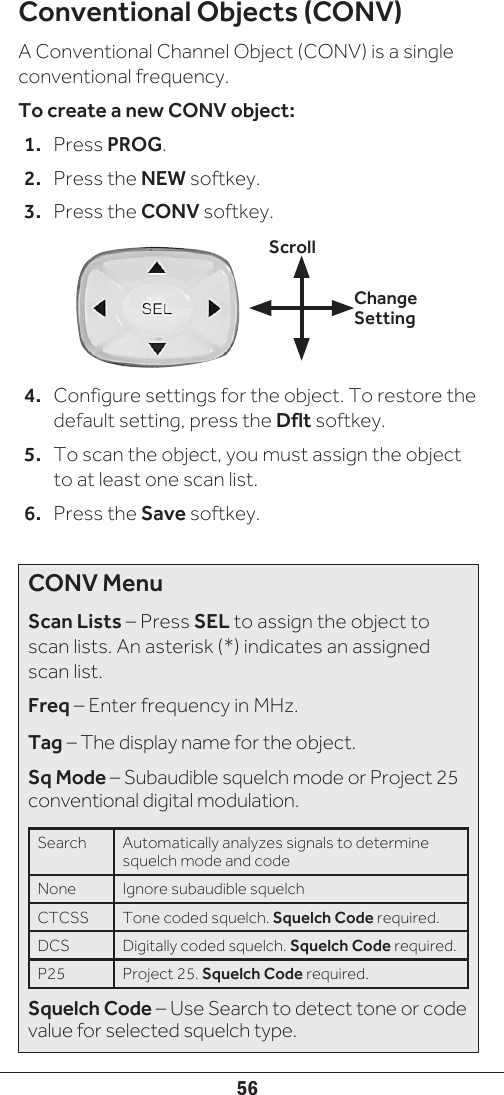 Conventional Objects (CONV)

A Conventional Channel Object (CONV) is a single conventional frequency.

To create a new CONV object:

1. Press PROG.
2. Press the NEW softkey.
3. Press the CONV softkey.

SEL

Scroll

Change Setting

4. Configure settings for the object. To restore the default setting, press the Dflt softkey.
5. To scan the object, you must assign the object to at least one scan list.
6. Press the Save softkey.

CONV Menu

Scan Lists – Press SEL to assign the object to scan lists. An asterisk (*) indicates an assigned scan list.

Freq – Enter frequency in MHz.

Tag – The display name for the object.

Sq Mode – Subaudible squelch mode or Project 25 conventional digital modulation.

| Search | Automatically analyzes signals to determine squelch mode and code |
|---|---|
| None | Ignore subaudible squelch |
| CTCSS | Tone coded squelch. Squelch Code required. |
| DCS | Digitally coded squelch. Squelch Code required. |
| P25 | Project 25. Squelch Code required. |

Squelch Code – Use Search to detect tone or code value for selected squelch type.

56