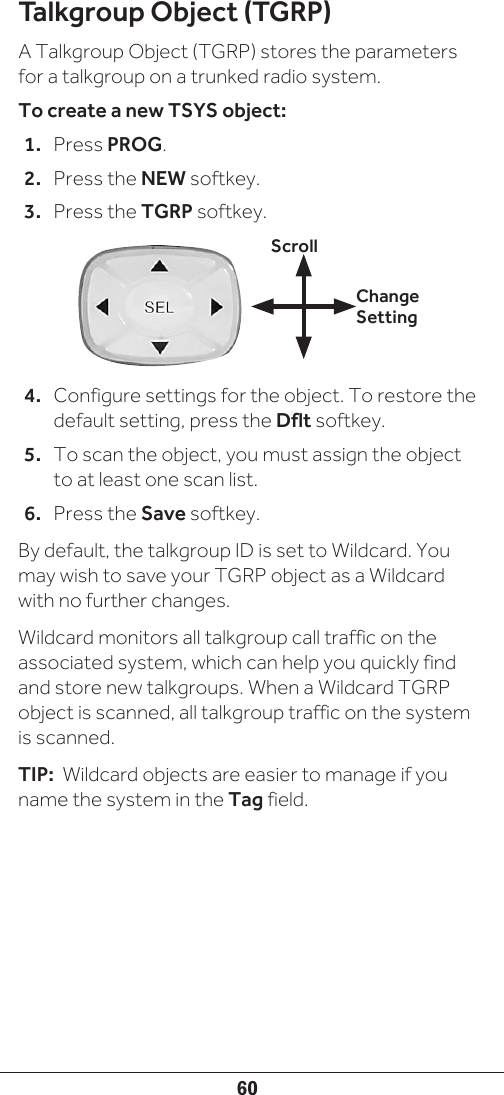 Talkgroup Object (TGRP)

A Talkgroup Object (TGRP) stores the parameters for a talkgroup on a trunked radio system.

To create a new TSYS object:

1. Press PROG.
2. Press the NEW softkey.
3. Press the TGRP softkey.

SEL

Scroll

Change Setting

4. Configure settings for the object. To restore the default setting, press the Dflt softkey.
5. To scan the object, you must assign the object to at least one scan list.
6. Press the Save softkey.

By default, the talkgroup ID is set to Wildcard. You may wish to save your TGRP object as a Wildcard with no further changes.

Wildcard monitors all talkgroup call traffic on the associated system, which can help you quickly find and store new talkgroups. When a Wildcard TGRP object is scanned, all talkgroup traffic on the system is scanned.

TIP: Wildcard objects are easier to manage if you name the system in the Tag field.

60