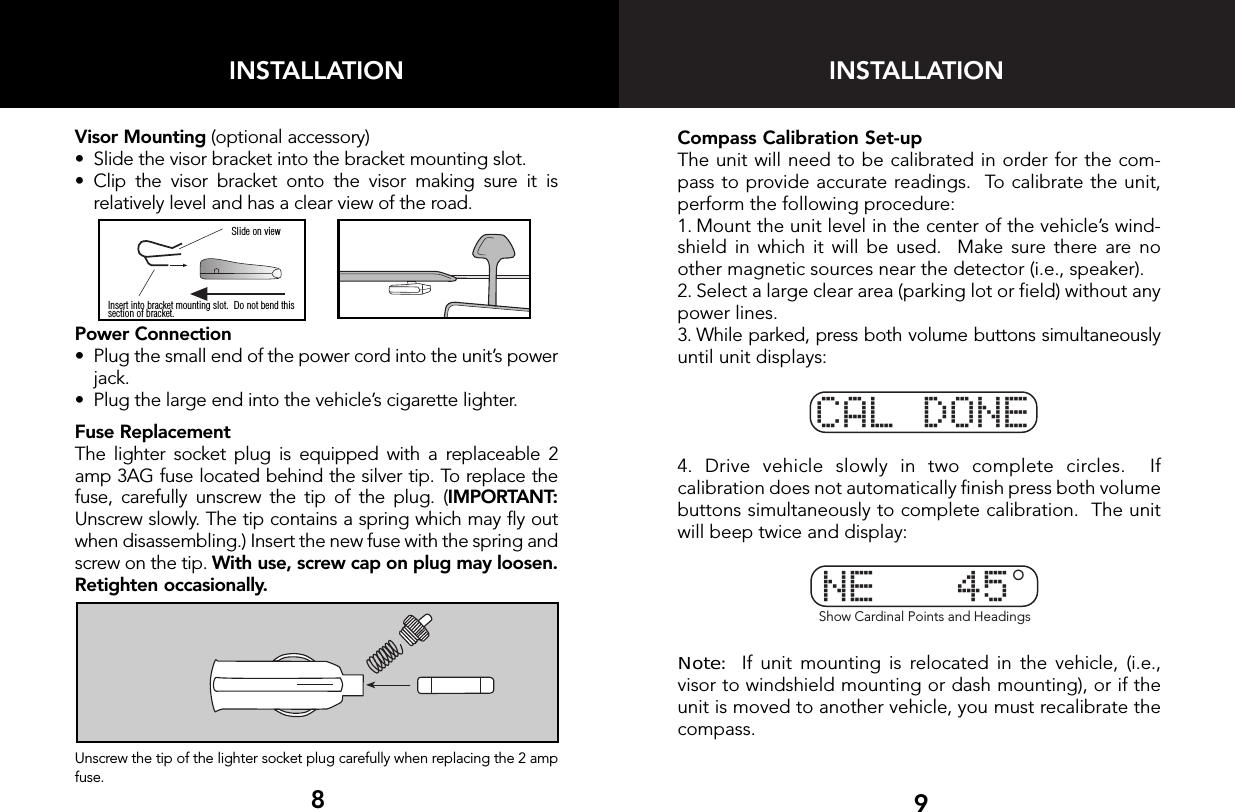 INSTALLATION

Visor Mounting (optional accessory)
• Slide the visor bracket into the bracket mounting slot.
• Clip the visor bracket onto the visor making sure it is relatively level and has a clear view of the road.

Slide on view

Insert into bracket mounting slot. Do not bend this section of bracket.

Power Connection
• Plug the small end of the power cord into the unit's power jack.
• Plug the large end into the vehicle's cigarette lighter.

Fuse Replacement
The lighter socket plug is equipped with a replaceable 2 amp 3AG fuse located behind the silver tip. To replace the fuse, carefully unscrew the tip of the plug. (IMPORTANT: Unscrew slowly. The tip contains a spring which may fly out when disassembling.) Insert the new fuse with the spring and screw on the tip. With use, screw cap on plug may loosen. Retighten occasionally.

Unscrew the tip of the lighter socket plug carefully when replacing the 2 amp fuse.

8

INSTALLATION

Compass Calibration Set-up
The unit will need to be calibrated in order for the compass to provide accurate readings. To calibrate the unit, perform the following procedure:
1. Mount the unit level in the center of the vehicle's windshield in which it will be used. Make sure there are no other magnetic sources near the detector (i.e., speaker).
2. Select a large clear area (parking lot or field) without any power lines.
3. While parked, press both volume buttons simultaneously until unit displays:

CAL DONE

4. Drive vehicle slowly in two complete circles. If calibration does not automatically finish press both volume buttons simultaneously to complete calibration. The unit will beep twice and display:

NE 45°

Show Cardinal Points and Headings

Note: If unit mounting is relocated in the vehicle, (i.e., visor to windshield mounting or dash mounting), or if the unit is moved to another vehicle, you must recalibrate the compass.

9