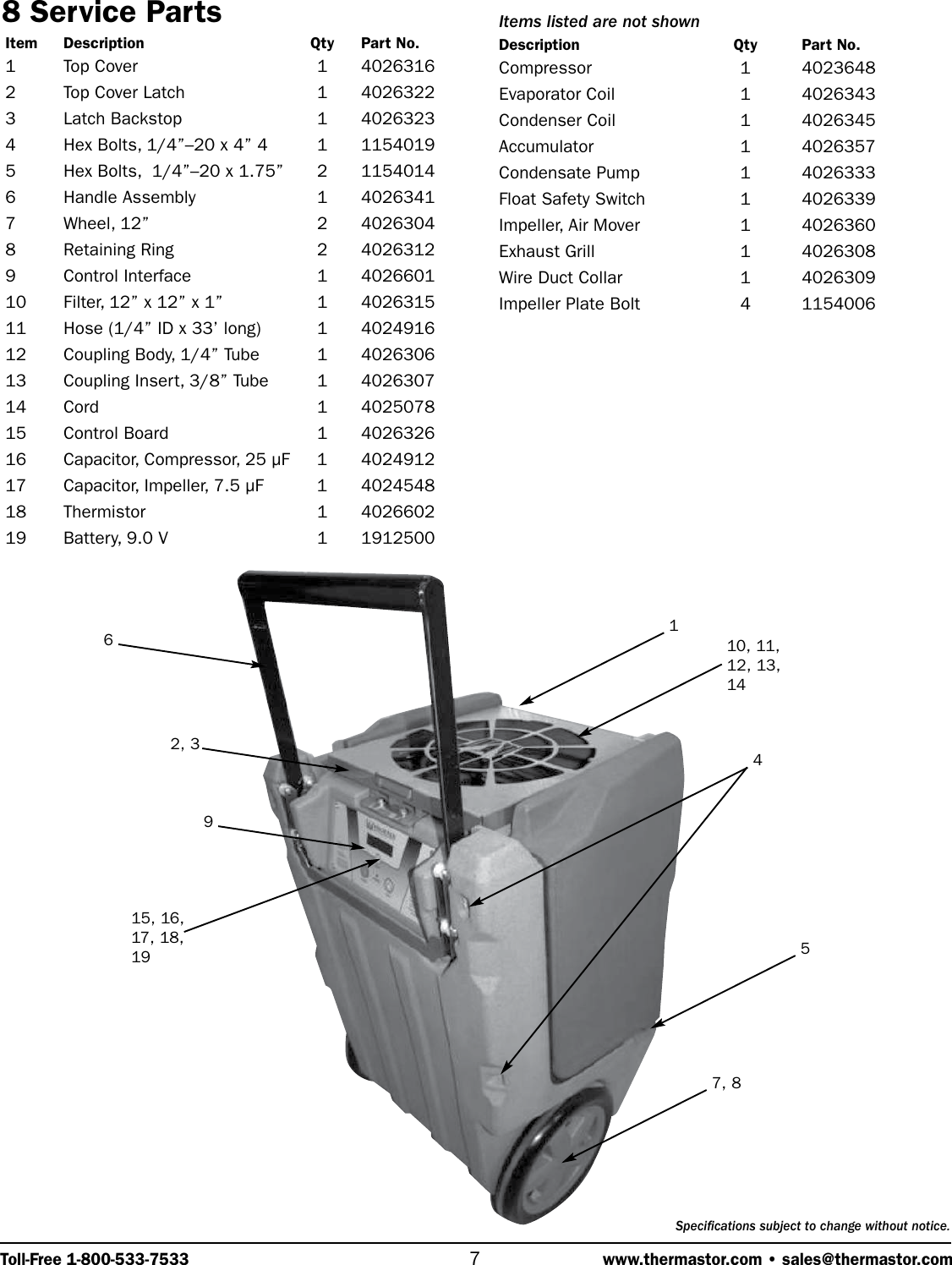 8 Service Parts

| Item | Description | Qty | Part No. |
|---|---|---|---|
| 1 | Top Cover | 1 | 4026316 |
| 2 | Top Cover Latch | 1 | 4026322 |
| 3 | Latch Backstop | 1 | 4026323 |
| 4 | Hex Bolts, 1/4”–20 x 4” 4 | 1 | 1154019 |
| 5 | Hex Bolts, 1/4”–20 x 1.75” | 2 | 1154014 |
| 6 | Handle Assembly | 1 | 4026341 |
| 7 | Wheel, 12” | 2 | 4026304 |
| 8 | Retaining Ring | 2 | 4026312 |
| 9 | Control Interface | 1 | 4026601 |
| 10 | Filter, 12” x 12” x 1” | 1 | 4026315 |
| 11 | Hose (1/4” ID x 33’ long) | 1 | 4024916 |
| 12 | Coupling Body, 1/4” Tube | 1 | 4026306 |
| 13 | Coupling Insert, 3/8” Tube | 1 | 4026307 |
| 14 | Cord | 1 | 4025078 |
| 15 | Control Board | 1 | 4026326 |
| 16 | Capacitor, Compressor, 25 μF | 1 | 4024912 |
| 17 | Capacitor, Impeller, 7.5 μF | 1 | 4024548 |
| 18 | Thermistor | 1 | 4026602 |
| 19 | Battery, 9.0 V | 1 | 1912500 |

Items listed are not shown

| Description | Qty | Part No. |
|---|---|---|
| Compressor | 1 | 4023648 |
| Evaporator Coil | 1 | 4026343 |
| Condenser Coil | 1 | 4026345 |
| Accumulator | 1 | 4026357 |
| Condensate Pump | 1 | 4026333 |
| Float Safety Switch | 1 | 4026339 |
| Impeller, Air Mover | 1 | 4026360 |
| Exhaust Grill | 1 | 4026308 |
| Wire Duct Collar | 1 | 4026309 |
| Impeller Plate Bolt | 4 | 1154006 |

6
1
10, 11, 12, 13, 14
2, 3
4
9
15, 16, 17, 18, 19
5
7, 8

Specifications subject to change without notice.

Toll-Free 1-800-533-7533 7 www.thermastor.com • sales@thermastor.com