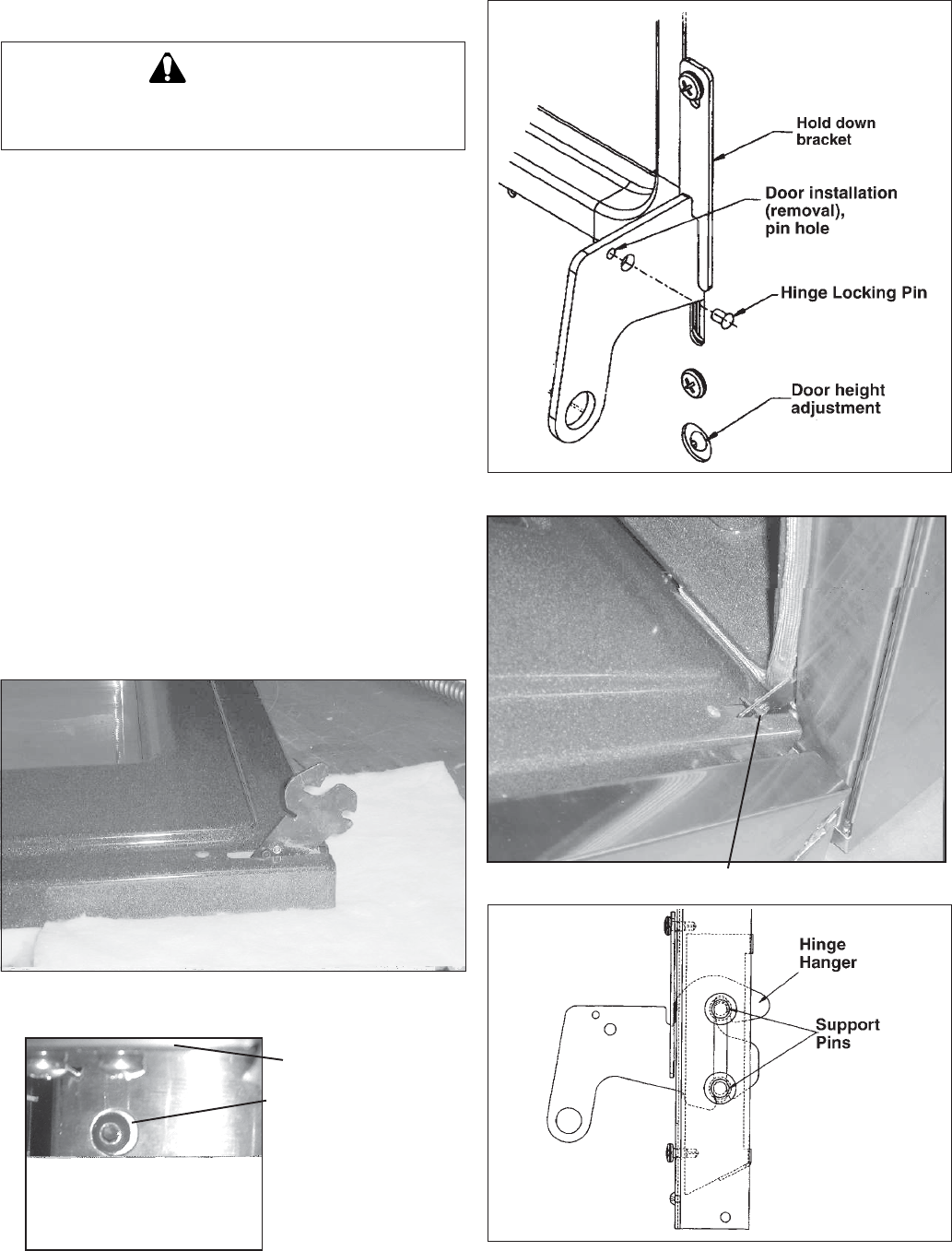 Hold down bracket

Door installation (removal), pin hole

Hinge Locking Pin

Door height adjustment

Hinge Hanger

Support Pins