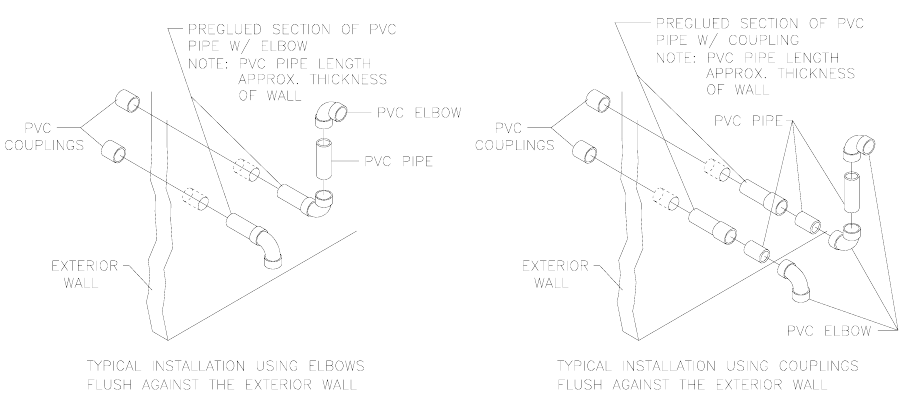 PREGLUED SECTION OF PVC PIPE W/ ELBOW
NOTE: PVC PIPE LENGTH APPROX. THICKNESS OF WALL

PVC COUPLINGS

PVC ELBOW

PVC PIPE

EXTERIOR WALL

TYPICAL INSTALLATION USING ELBOWS FLUSH AGAINST THE EXTERIOR WALL

PREGLUED SECTION OF PVC PIPE W/ COUPLING
NOTE: PVC PIPE LENGTH APPROX. THICKNESS OF WALL

PVC COUPLINGS

PVC PIPE

EXTERIOR WALL

PVC ELBOW

TYPICAL INSTALLATION USING COUPLINGS FLUSH AGAINST THE EXTERIOR WALL