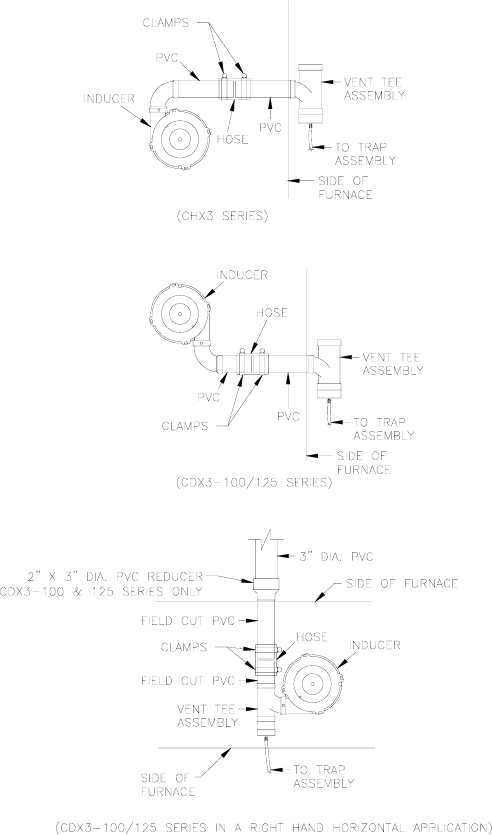 CLAMPS
PVC
INDUCER
HOSE
PVC
VENT TEE ASSEMBLY
TO TRAP ASSEMBLY
SIDE OF FURNACE

(CHX3 SERIES)

INDUCER
HOSE
VENT TEE ASSEMBLY
PVC
CLAMPS
PVC
TO TRAP ASSEMBLY
SIDE OF FURNACE

(CDX3-100/125 SERIES)

3" DIA. PVC
2" X 3" DIA. PVC REDUCER CDX3-100 & 125 SERIES ONLY
SIDE OF FURNACE
FIELD CUT PVC
HOSE
CLAMPS
INDUCER
FIELD CUT PVC
VENT TEE ASSEMBLY
SIDE OF FURNACE
TO TRAP ASSEMBLY

(CDX3-100/125 SERIES IN A RIGHT HAND HORIZONTAL APPLICATION)