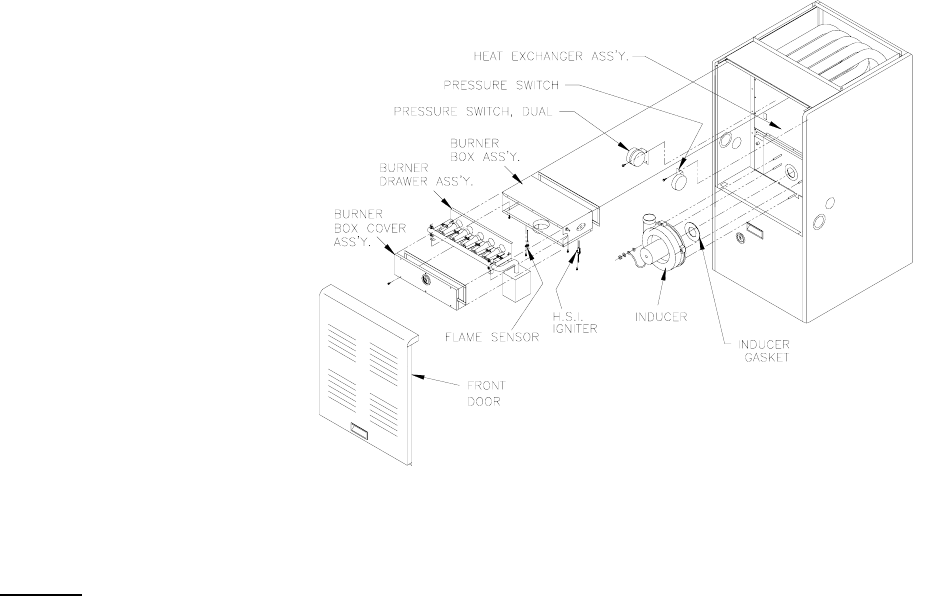 HEAT EXCHANGER ASS'Y.
PRESSURE SWITCH
PRESSURE SWITCH, DUAL
BURNER BOX ASS'Y.
BURNER DRAWER ASS'Y.
BURNER BOX COVER ASS'Y.
FLAME SENSOR
H.S.I. IGNITER
INDUCER
INDUCER GASKET
FRONT DOOR