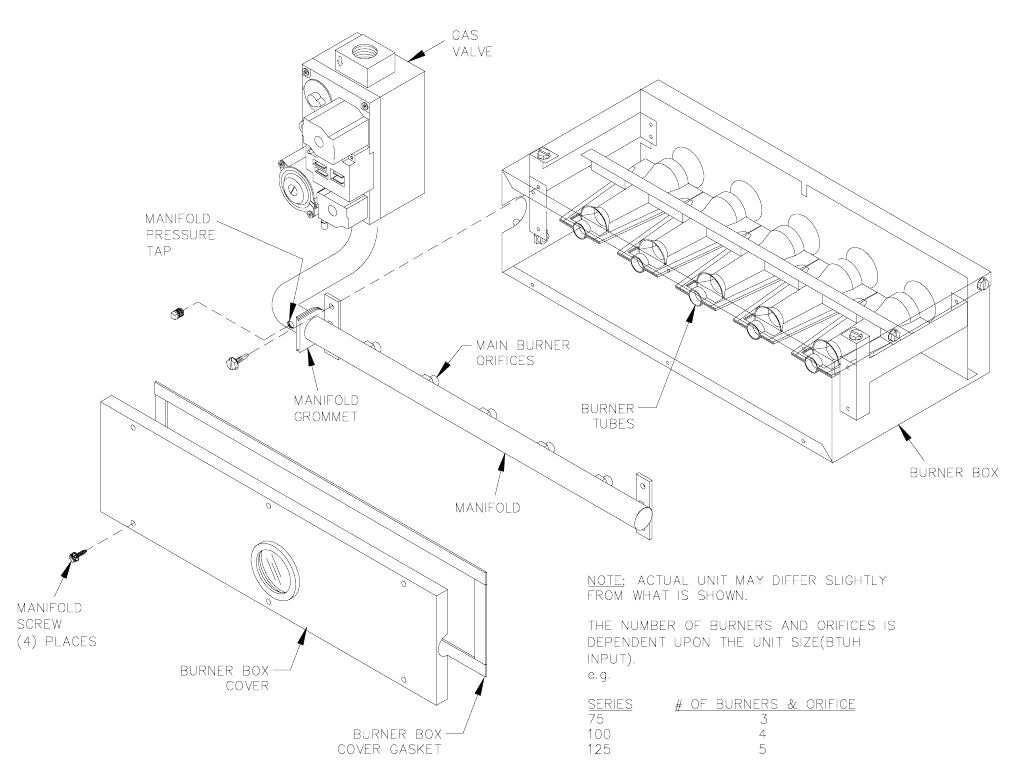 GAS VALVE

MANIFOLD PRESSURE TAP

MAIN BURNER ORIFICES

MANIFOLD GROMMET

BURNER TUBES

BURNER BOX

MANIFOLD

MANIFOLD SCREW (4) PLACES

BURNER BOX COVER

BURNER BOX COVER GASKET

NOTE: ACTUAL UNIT MAY DIFFER SLIGHTLY FROM WHAT IS SHOWN.

THE NUMBER OF BURNERS AND ORIFICES IS DEPENDENT UPON THE UNIT SIZE(BTUH INPUT).
e.g.

| SERIES | # OF BURNERS & ORIFICE |
|---|---|
| 75 | 3 |
| 100 | 4 |
| 125 | 5 |