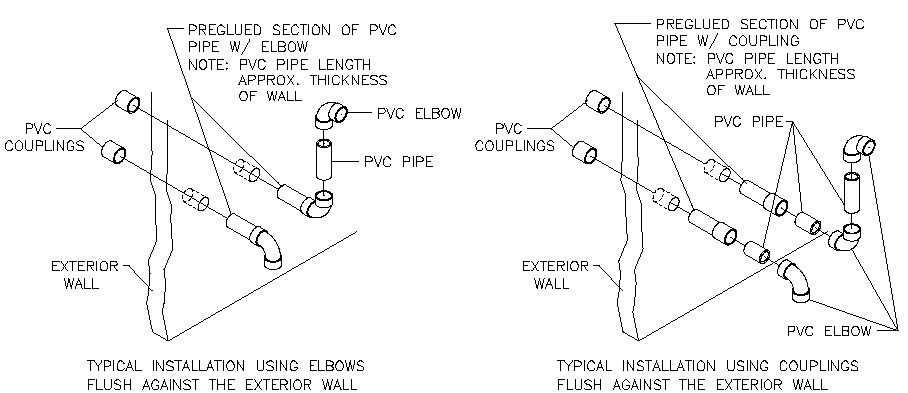 PREGLUED SECTION OF PVC PIPE W/ ELBOW
NOTE: PVC PIPE LENGTH APPROX. THICKNESS OF WALL

PVC COUPLINGS

PVC ELBOW

PVC PIPE

EXTERIOR WALL

TYPICAL INSTALLATION USING ELBOWS FLUSH AGAINST THE EXTERIOR WALL

PREGLUED SECTION OF PVC PIPE W/ COUPLING
NOTE: PVC PIPE LENGTH APPROX. THICKNESS OF WALL

PVC COUPLINGS

PVC PIPE

EXTERIOR WALL

PVC ELBOW

TYPICAL INSTALLATION USING COUPLINGS FLUSH AGAINST THE EXTERIOR WALL