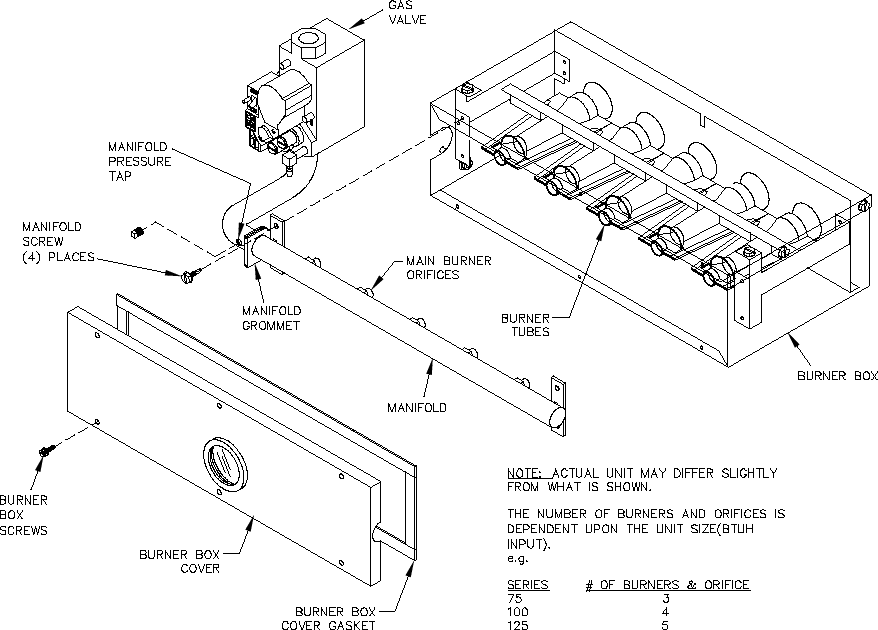 GAS VALVE

MANIFOLD PRESSURE TAP

MANIFOLD SCREW (4) PLACES

MAIN BURNER ORIFICES

MANIFOLD GROMMET

BURNER TUBES

BURNER BOX

MANIFOLD

BURNER BOX SCREWS

BURNER BOX COVER

BURNER BOX COVER GASKET

NOTE: ACTUAL UNIT MAY DIFFER SLIGHTLY FROM WHAT IS SHOWN.

THE NUMBER OF BURNERS AND ORIFICES IS DEPENDENT UPON THE UNIT SIZE(BTUH INPUT).
e.g.

| SERIES | # OF BURNERS & ORIFICE |
|---|---|
| 75 | 3 |
| 100 | 4 |
| 125 | 5 |