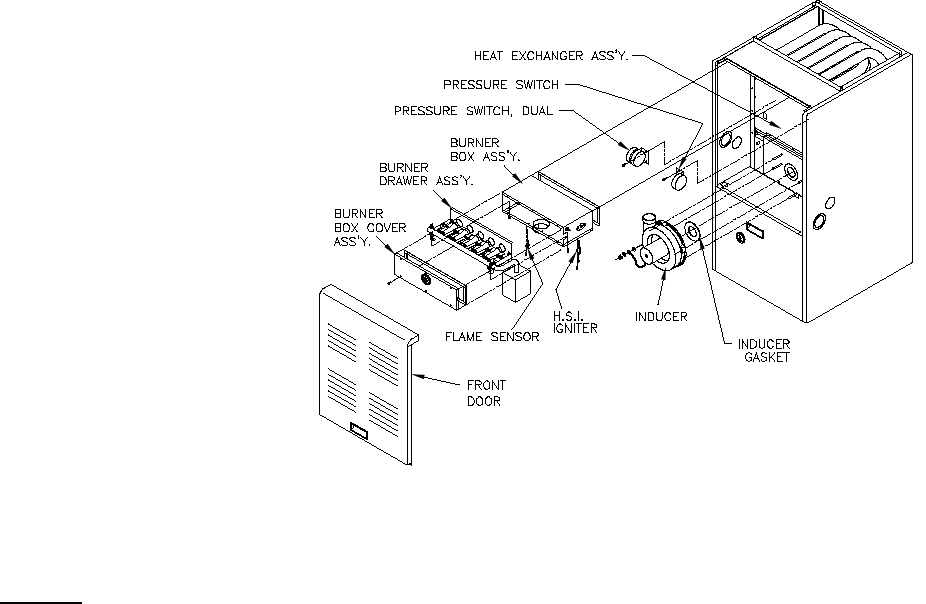 HEAT EXCHANGER ASS'Y.

PRESSURE SWITCH

PRESSURE SWITCH, DUAL

BURNER BOX ASS'Y.

BURNER DRAWER ASS'Y.

BURNER BOX COVER ASS'Y.

FLAME SENSOR

H.S.I. IGNITER

INDUCER

INDUCER GASKET

FRONT DOOR