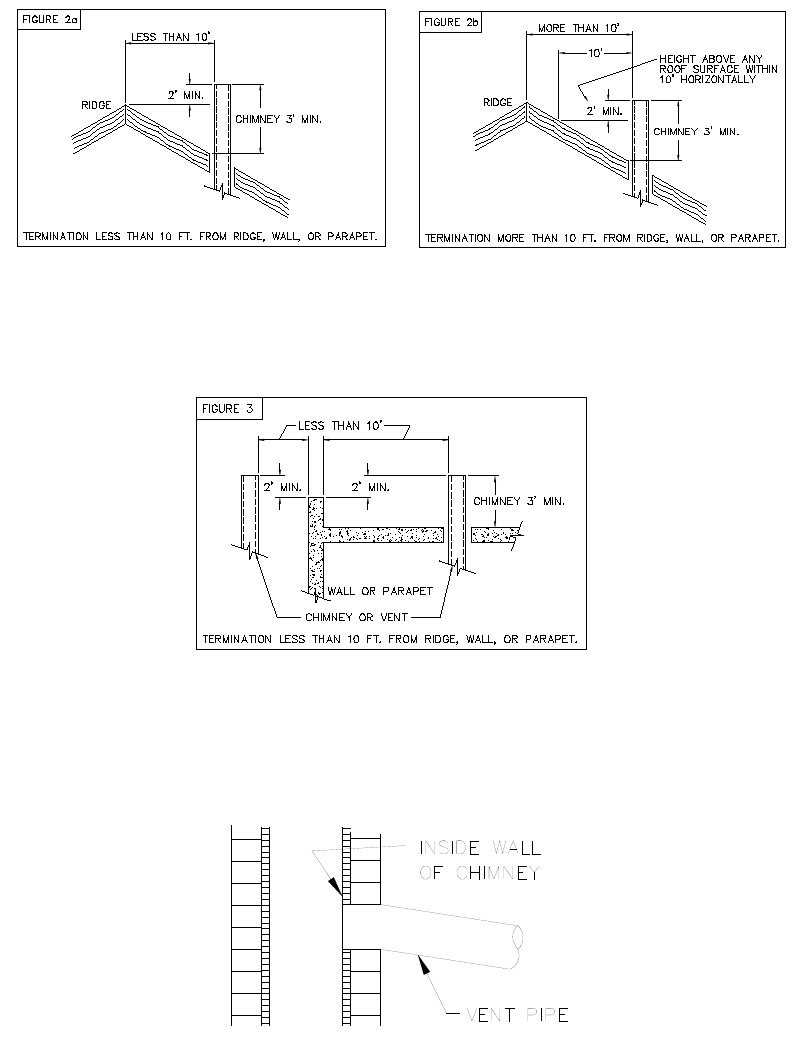 FIGURE 2a

LESS THAN 10'

2' MIN.

RIDGE

CHIMNEY 3' MIN.

TERMINATION LESS THAN 10 FT. FROM RIDGE, WALL, OR PARAPET.

FIGURE 2b

MORE THAN 10'

10'

HEIGHT ABOVE ANY ROOF SURFACE WITHIN 10' HORIZONTALLY

RIDGE

2' MIN.

CHIMNEY 3' MIN.

TERMINATION MORE THAN 10 FT. FROM RIDGE, WALL, OR PARAPET.

FIGURE 3

LESS THAN 10'

2' MIN.

2' MIN.

CHIMNEY 3' MIN.

WALL OR PARAPET

CHIMNEY OR VENT

TERMINATION LESS THAN 10 FT. FROM RIDGE, WALL, OR PARAPET.

INSIDE WALL OF CHIMNEY

VENT PIPE