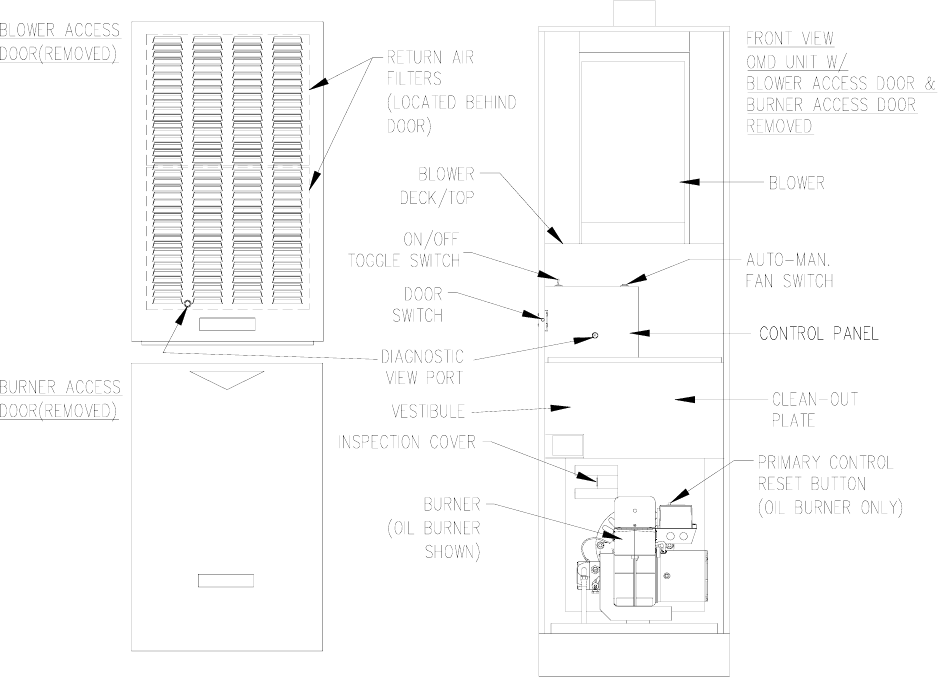 BLOWER ACCESS DOOR(REMOVED)

RETURN AIR FILTERS (LOCATED BEHIND DOOR)

FRONT VIEW OMD UNIT W/ BLOWER ACCESS DOOR & BURNER ACCESS DOOR REMOVED

BLOWER DECK/TOP

BLOWER

ON/OFF TOGGLE SWITCH

AUTO-MAN. FAN SWITCH

DOOR SWITCH

CONTROL PANEL

DIAGNOSTIC VIEW PORT

BURNER ACCESS DOOR(REMOVED)

VESTIBULE

CLEAN-OUT PLATE

INSPECTION COVER

PRIMARY CONTROL RESET BUTTON (OIL BURNER ONLY)

BURNER (OIL BURNER SHOWN)