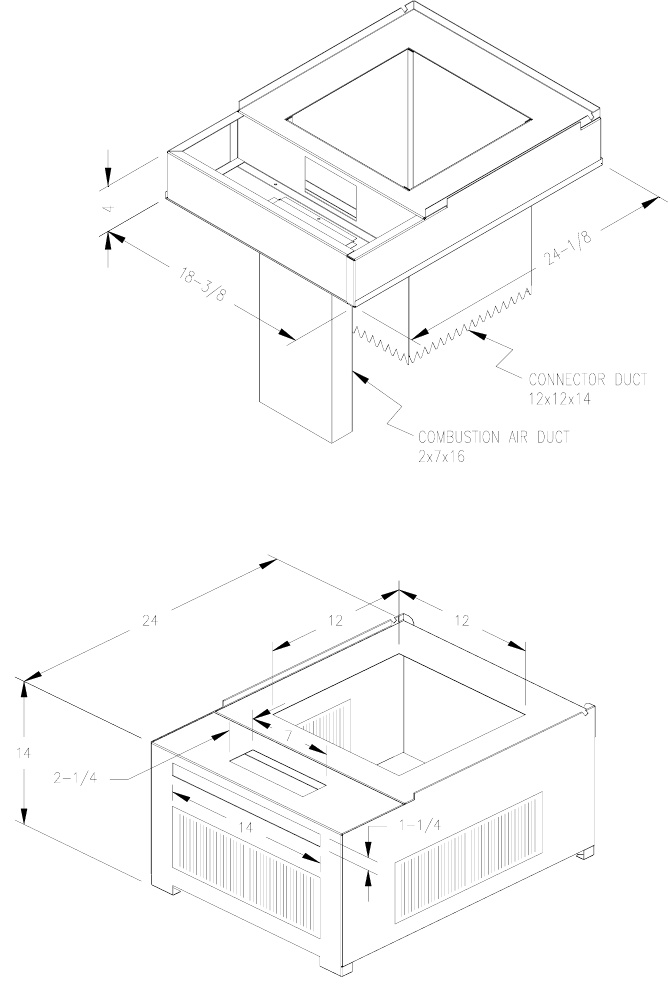 4

18-3/8

24-1/8

CONNECTOR DUCT
12x12x14

COMBUSTION AIR DUCT
2x7x16

24

12

12

14

7

2-1/4

14

1-1/4