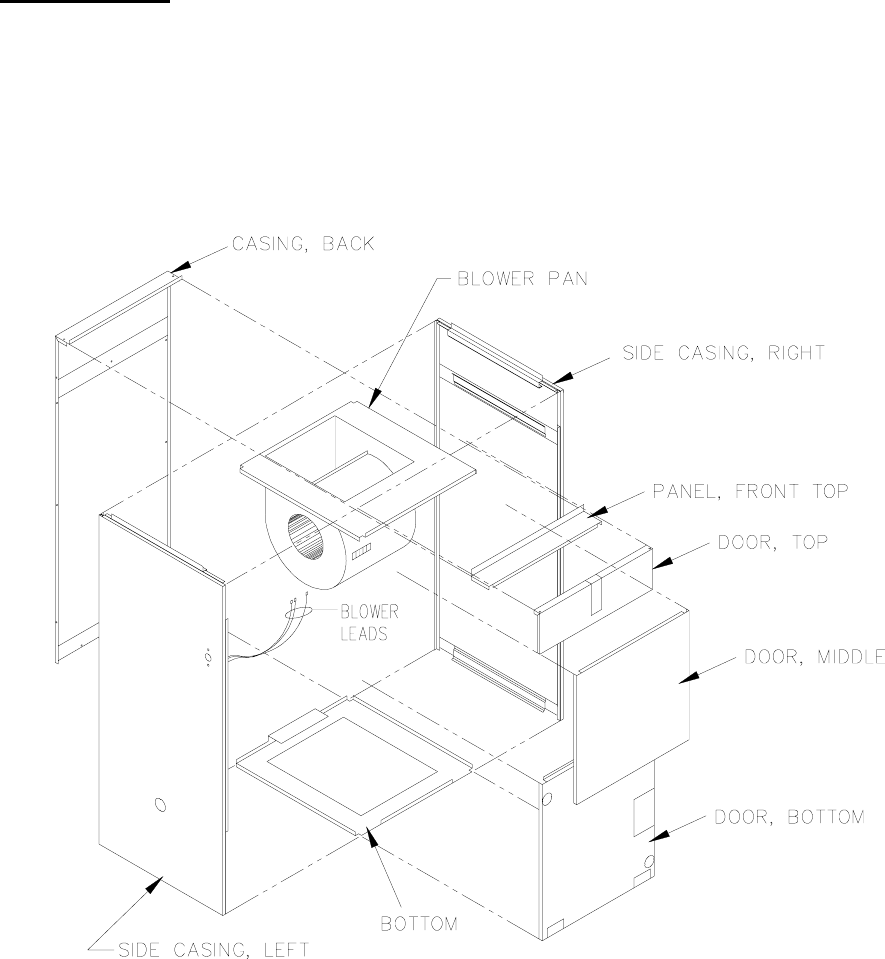 CASING, BACK

BLOWER PAN

SIDE CASING, RIGHT

PANEL, FRONT TOP

DOOR, TOP

BLOWER LEADS

DOOR, MIDDLE

DOOR, BOTTOM

BOTTOM

SIDE CASING, LEFT