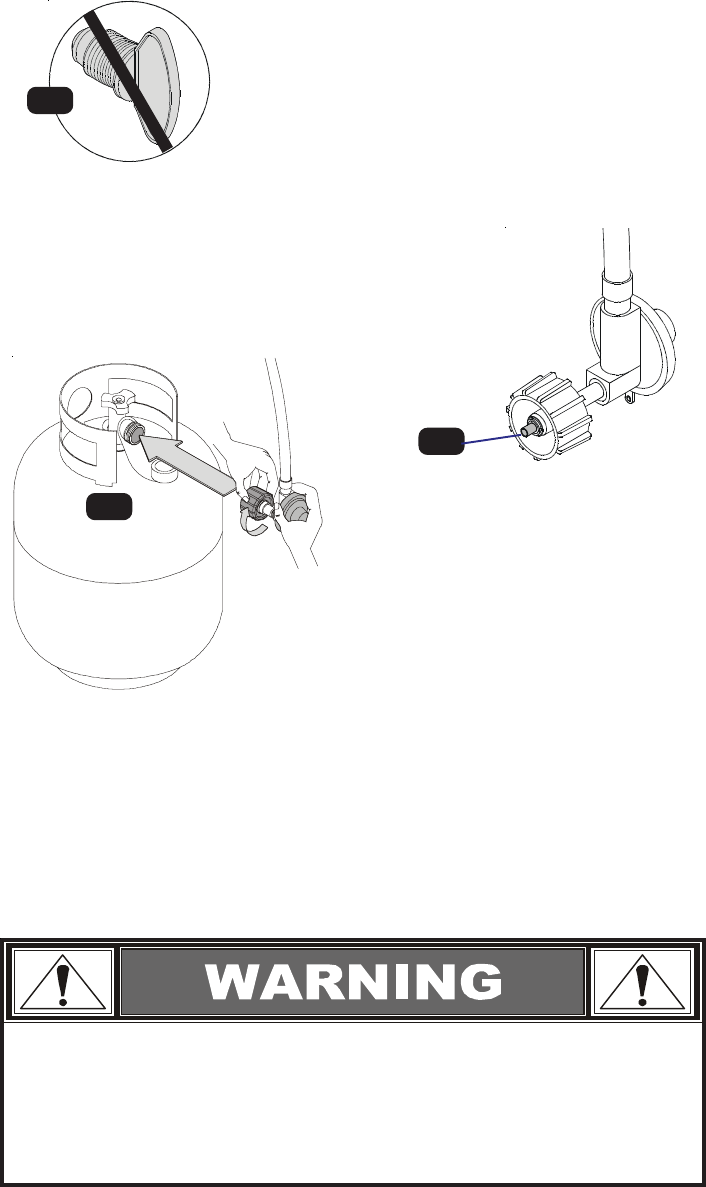 WARNING