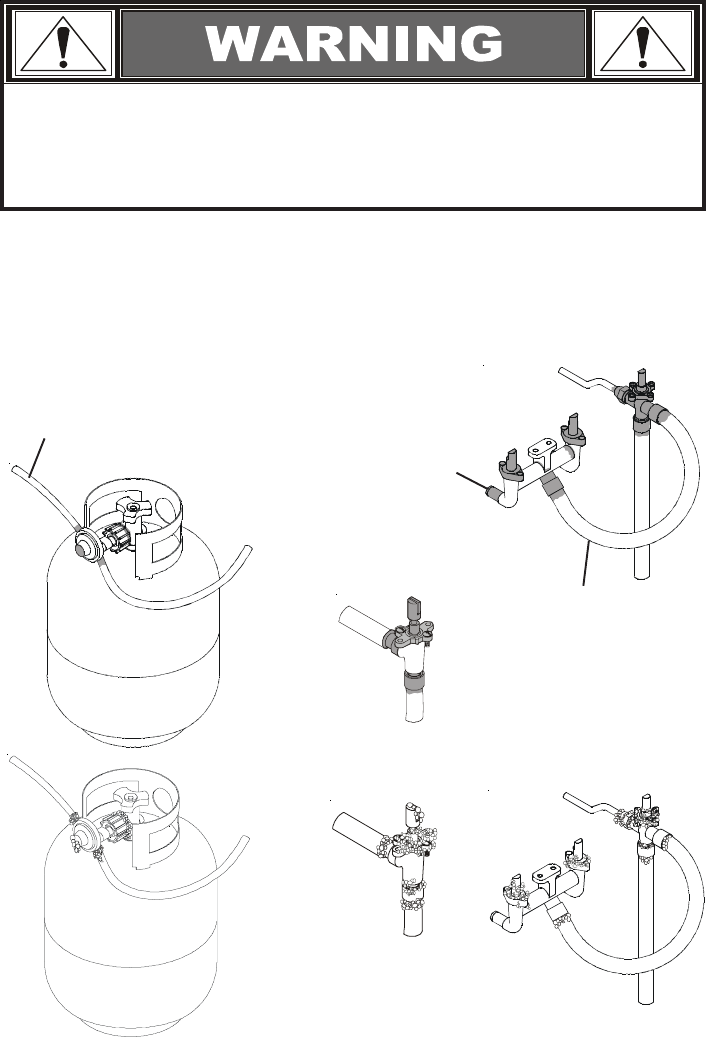 WARNING