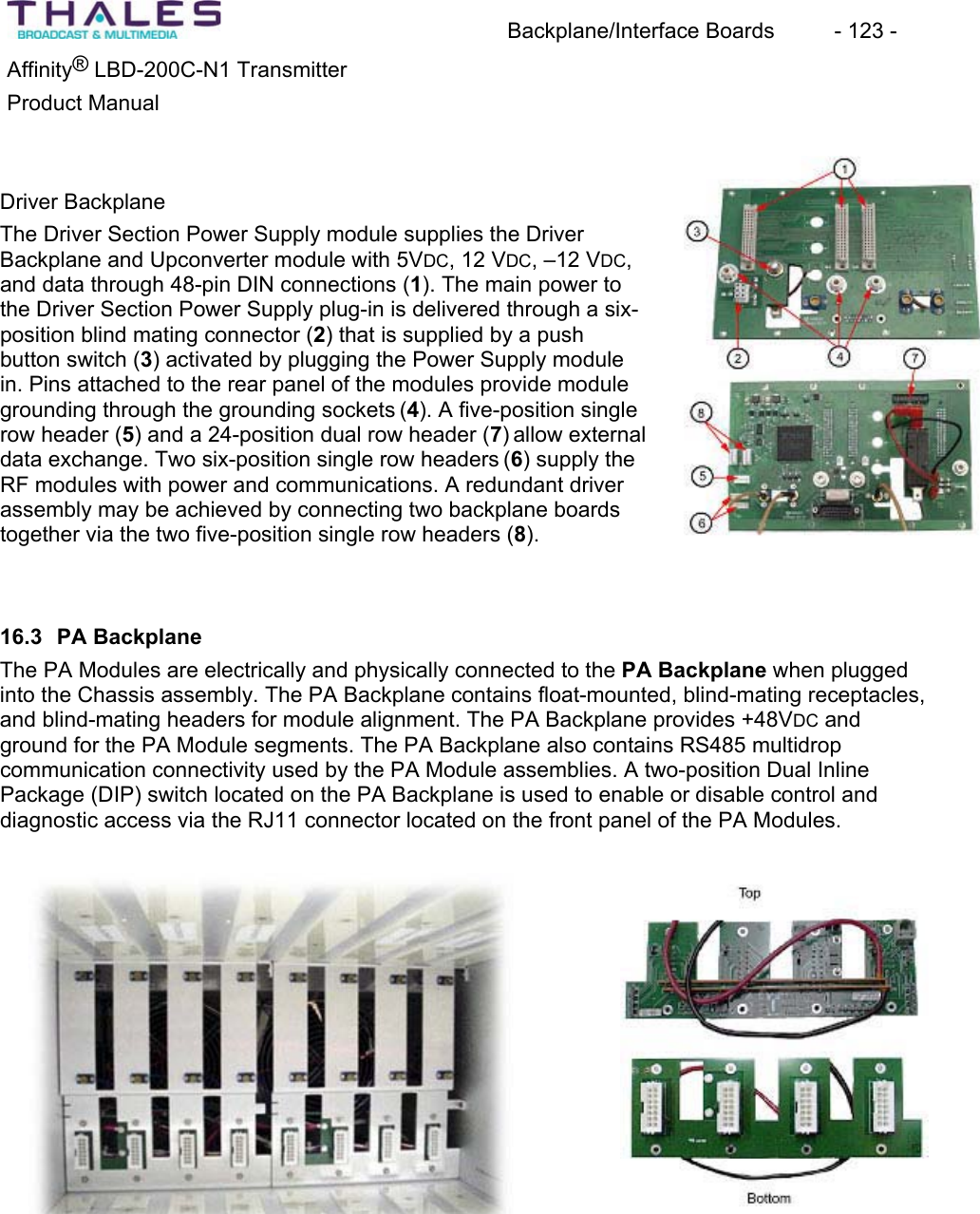 THALES
BROADCAST & MULTIMEDIA

Backplane/Interface Boards - 123 -

Affinity® LBD-200C-N1 Transmitter
Product Manual

Driver Backplane

The Driver Section Power Supply module supplies the Driver Backplane and Upconverter module with 5VDC, 12 VDC, –12 VDC, and data through 48-pin DIN connections (1). The main power to the Driver Section Power Supply plug-in is delivered through a six-position blind mating connector (2) that is supplied by a push button switch (3) activated by plugging the Power Supply module in. Pins attached to the rear panel of the modules provide module grounding through the grounding sockets (4). A five-position single row header (5) and a 24-position dual row header (7) allow external data exchange. Two six-position single row headers (6) supply the RF modules with power and communications. A redundant driver assembly may be achieved by connecting two backplane boards together via the two five-position single row headers (8).

1
3
2
4
7
8
5
6

16.3 PA Backplane

The PA Modules are electrically and physically connected to the PA Backplane when plugged into the Chassis assembly. The PA Backplane contains float-mounted, blind-mating receptacles, and blind-mating headers for module alignment. The PA Backplane provides +48VDC and ground for the PA Module segments. The PA Backplane also contains RS485 multidrop communication connectivity used by the PA Module assemblies. A two-position Dual Inline Package (DIP) switch located on the PA Backplane is used to enable or disable control and diagnostic access via the RJ11 connector located on the front panel of the PA Modules.

Top

Bottom