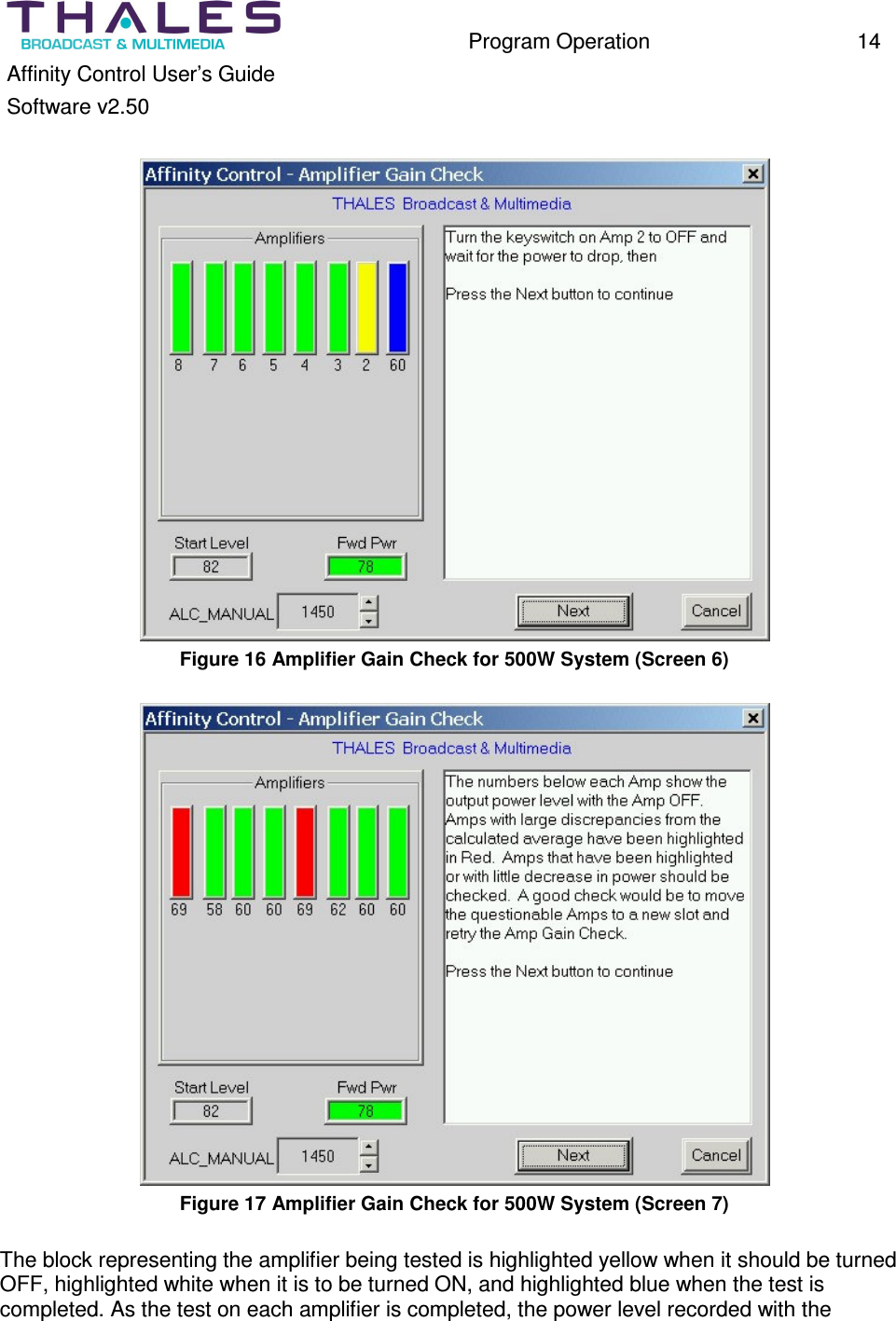 THALES
BROADCAST & MULTIMEDIA

Program Operation 14

Affinity Control User's Guide
Software v2.50

Affinity Control - Amplifier Gain Check
THALES Broadcast & Multimedia
Amplifiers
8 7 6 5 4 3 2 60
Turn the keyswitch on Amp 2 to OFF and wait for the power to drop, then

Press the Next button to continue
Start Level
82
Fwd Pwr
78
ALC_MANUAL
1450
Next
Cancel

Figure 16 Amplifier Gain Check for 500W System (Screen 6)

Affinity Control - Amplifier Gain Check
THALES Broadcast & Multimedia
Amplifiers
69 58 60 60 69 62 60 60
The numbers below each Amp show the output power level with the Amp OFF. Amps with large discrepancies from the calculated average have been highlighted in Red. Amps that have been highlighted or with little decrease in power should be checked. A good check would be to move the questionable Amps to a new slot and retry the Amp Gain Check.

Press the Next button to continue
Start Level
82
Fwd Pwr
78
ALC_MANUAL
1450
Next
Cancel

Figure 17 Amplifier Gain Check for 500W System (Screen 7)

The block representing the amplifier being tested is highlighted yellow when it should be turned OFF, highlighted white when it is to be turned ON, and highlighted blue when the test is completed. As the test on each amplifier is completed, the power level recorded with the