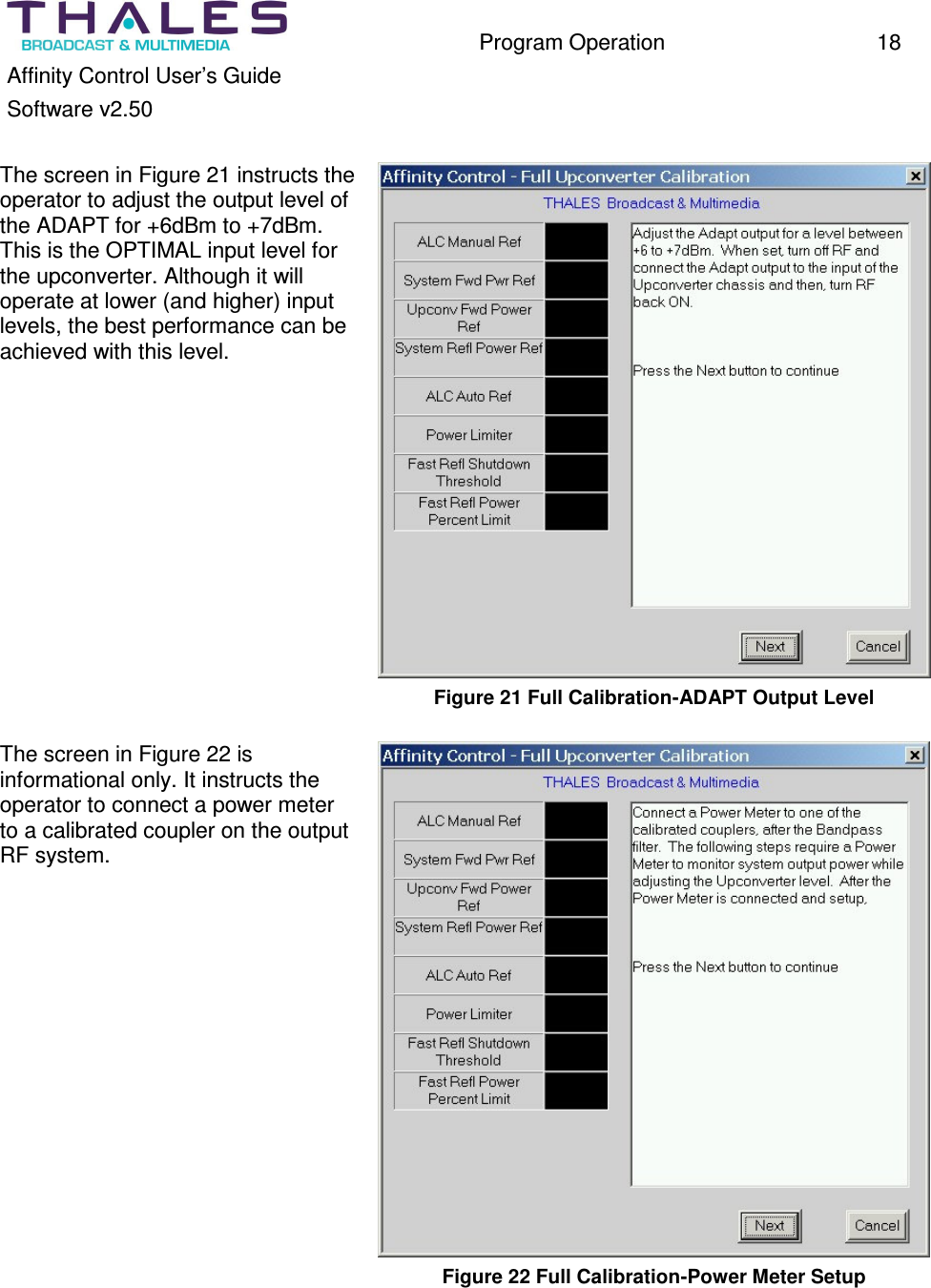 THALES
BROADCAST & MULTIMEDIA

Program Operation 18

Affinity Control User's Guide
Software v2.50

The screen in Figure 21 instructs the operator to adjust the output level of the ADAPT for +6dBm to +7dBm. This is the OPTIMAL input level for the upconverter. Although it will operate at lower (and higher) input levels, the best performance can be achieved with this level.

Affinity Control - Full Upconverter Calibration
THALES Broadcast & Multimedia

ALC Manual Ref
System Fwd Pwr Ref
Upconv Fwd Power Ref
System Refl Power Ref
ALC Auto Ref
Power Limiter
Fast Refl Shutdown Threshold
Fast Refl Power Percent Limit

Adjust the Adapt output for a level between +6 to +7dBm. When set, turn off RF and connect the Adapt output to the input of the Upconverter chassis and then, turn RF back ON.

Press the Next button to continue

Next
Cancel

Figure 21 Full Calibration-ADAPT Output Level

The screen in Figure 22 is informational only. It instructs the operator to connect a power meter to a calibrated coupler on the output RF system.

Affinity Control - Full Upconverter Calibration
THALES Broadcast & Multimedia

ALC Manual Ref
System Fwd Pwr Ref
Upconv Fwd Power Ref
System Refl Power Ref
ALC Auto Ref
Power Limiter
Fast Refl Shutdown Threshold
Fast Refl Power Percent Limit

Connect a Power Meter to one of the calibrated couplers, after the Bandpass filter. The following steps require a Power Meter to monitor system output power while adjusting the Upconverter level. After the Power Meter is connected and setup,

Press the Next button to continue

Next
Cancel

Figure 22 Full Calibration-Power Meter Setup