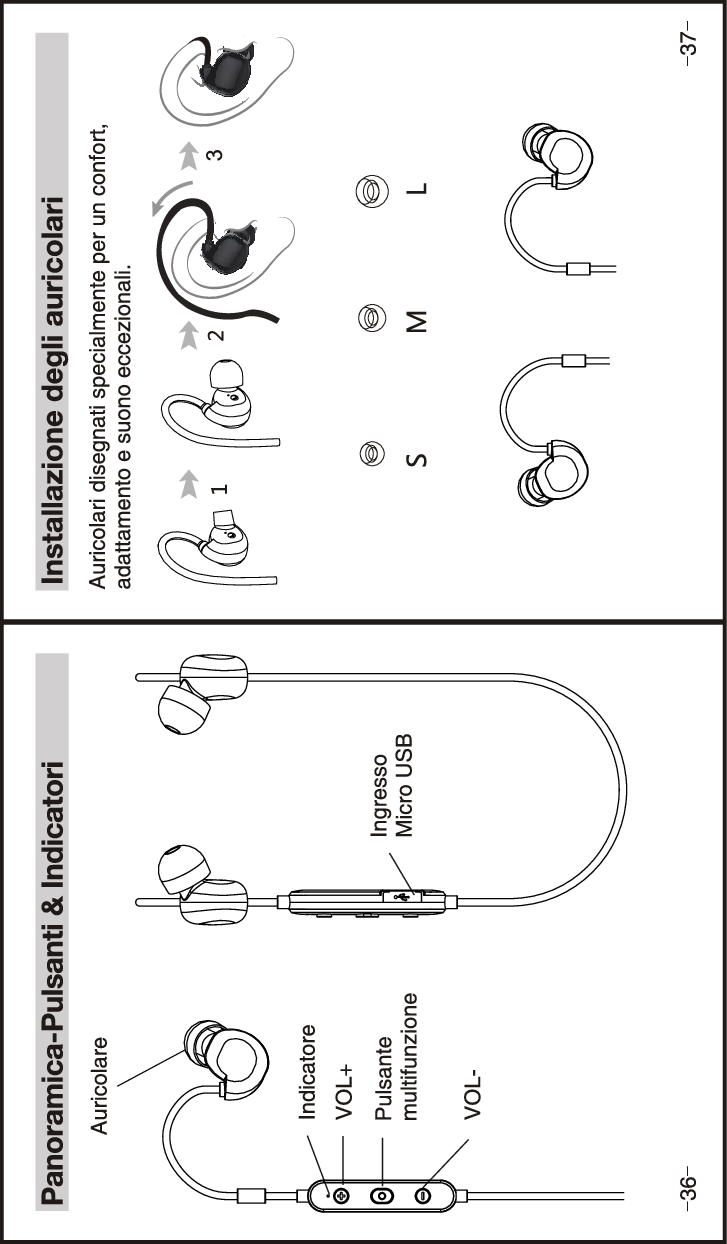 Panoramica-Pulsanti & Indicatori

Auricolare

Indicatore

VOL+

Pulsante multifunzione

VOL-

Ingresso Micro USB

–36–

Installazione degli auricolari

Auricolari disegnati specialmente per un confort, adattamento e suono eccezionali.

1

2

3

S

M

L

–37–