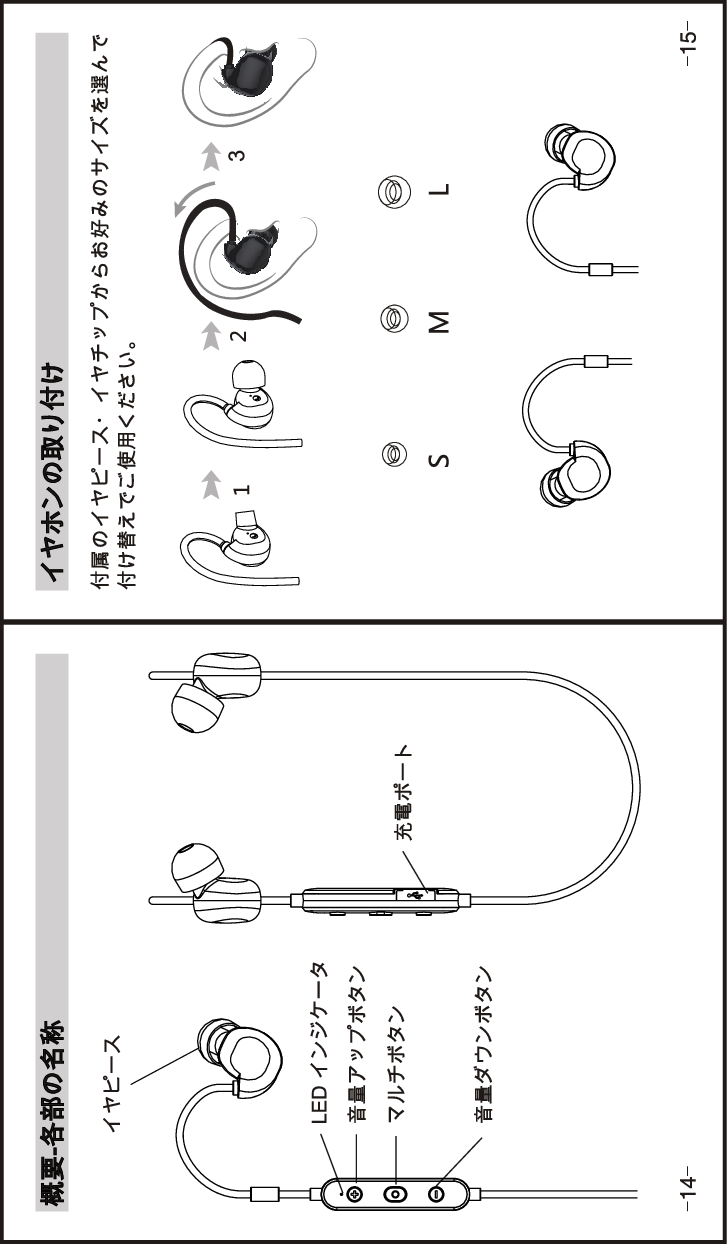 概要-各部の名称

イヤピース

LED インジケータ

音量アップボタン

マルチボタン

音量ダウンボタン

充電ポート

−14−

イヤホンの取り付け

付属のイヤピース・イヤチップからお好みのサイズを選んで付け替えてご使用ください。

1

2

3

S

M

L

−15−