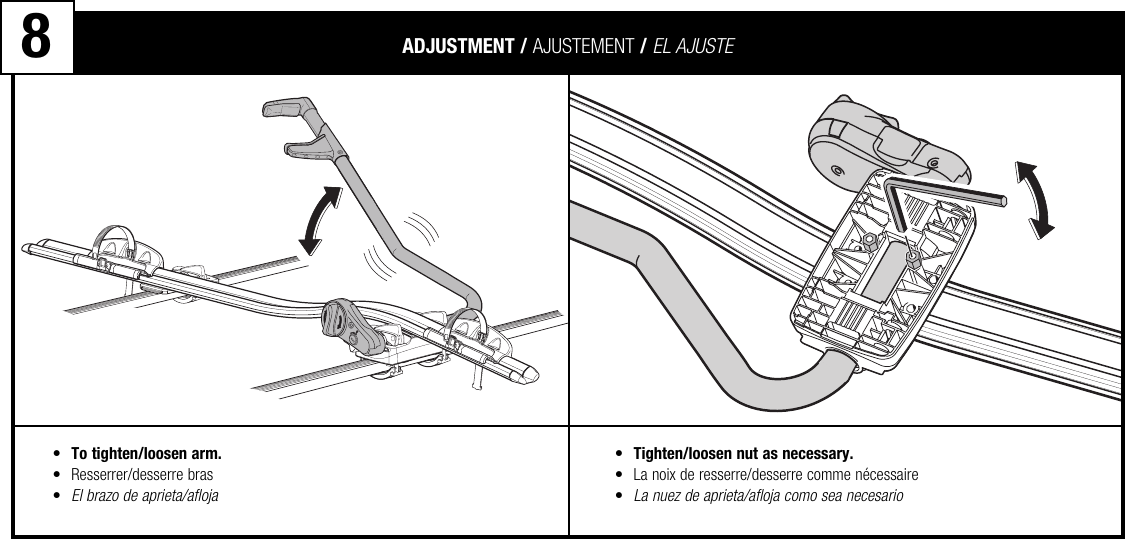 8

ADJUSTMENT / AJUSTEMENT / EL AJUSTE

• To tighten/loosen arm.
• Resserrer/desserre bras
• El brazo de aprieta/afloja

• Tighten/loosen nut as necessary.
• La noix de resserre/desserre comme nécessaire
• La nuez de aprieta/afloja como sea necesario