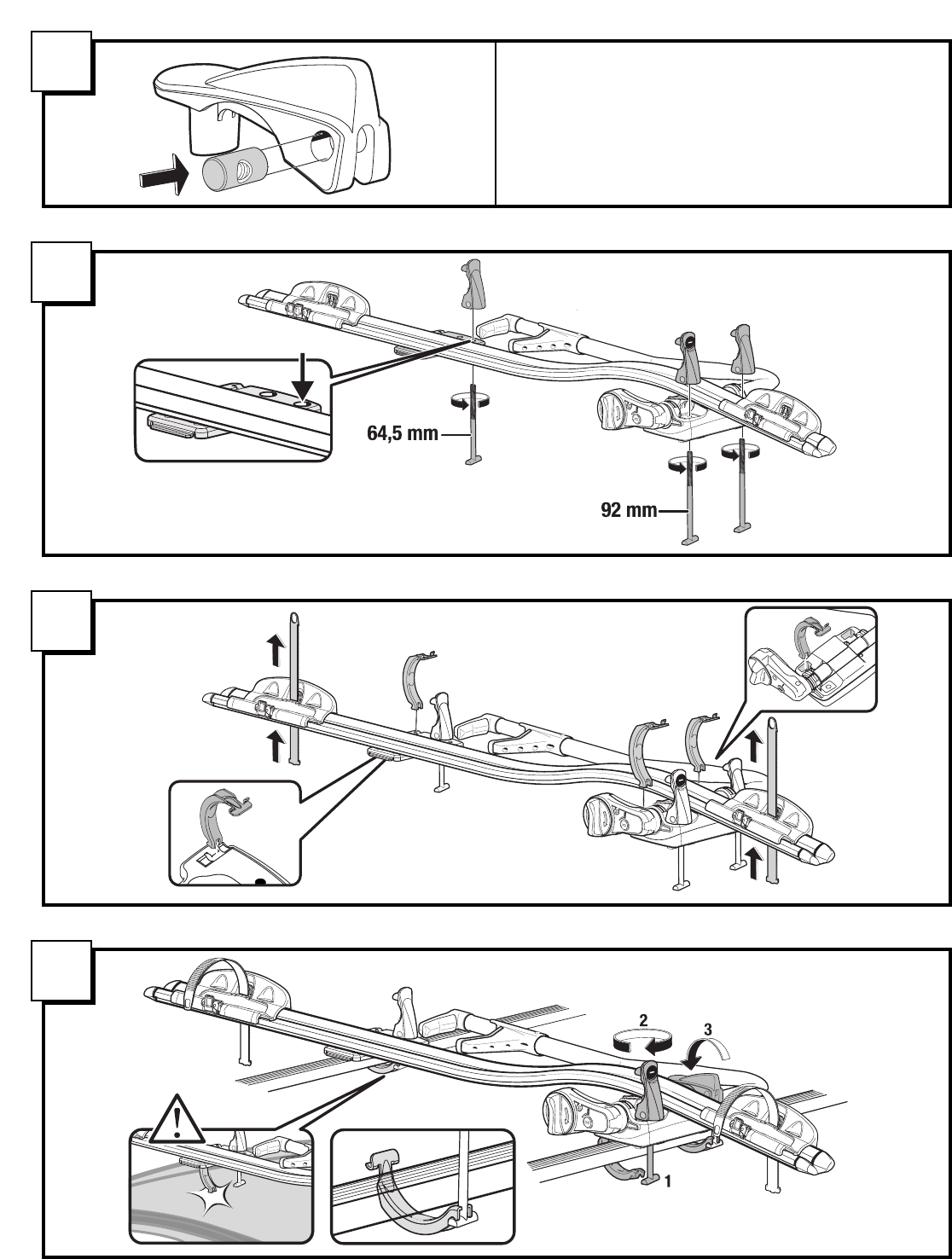 64,5 mm

92 mm

2

3

1