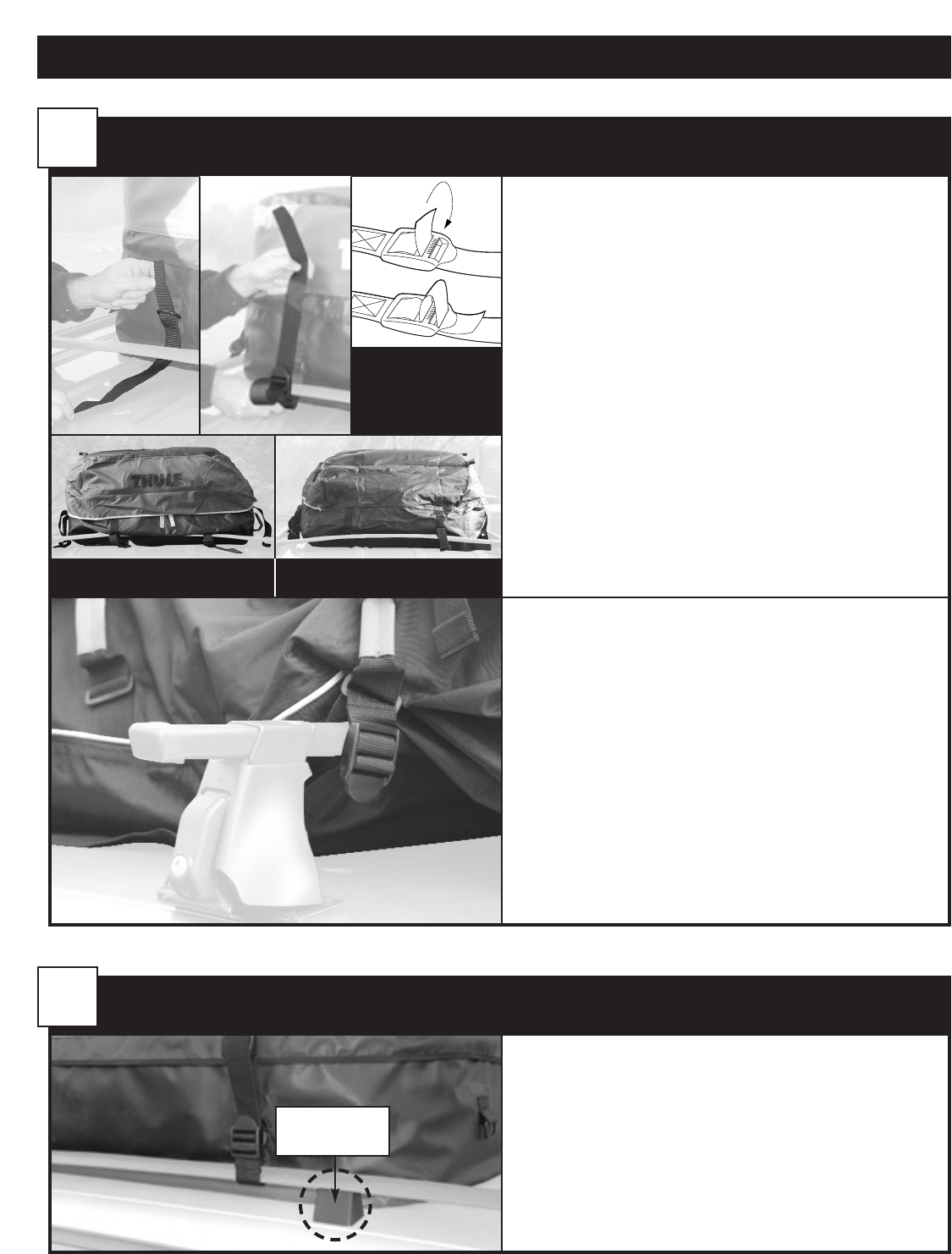 THULE