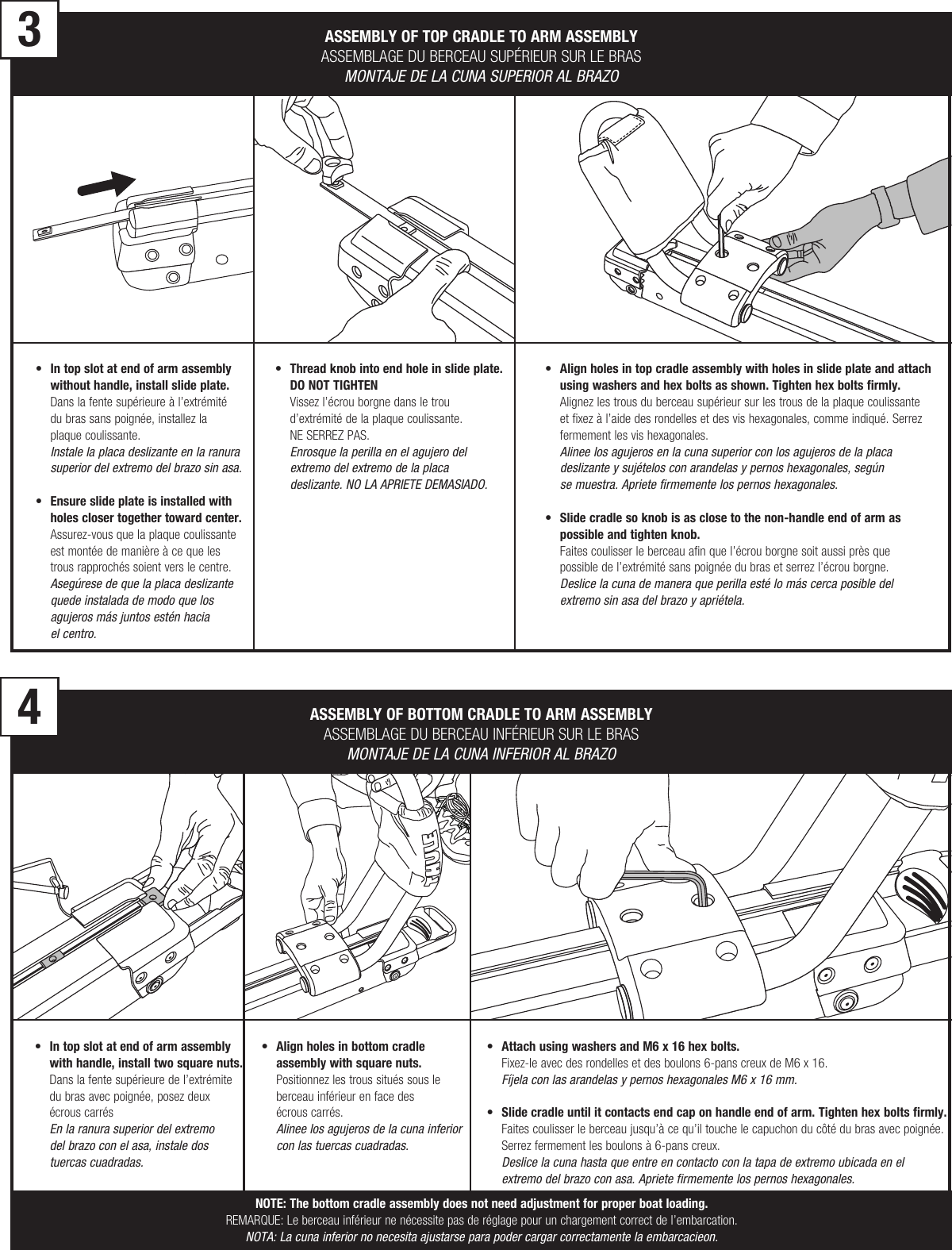 3

ASSEMBLY OF TOP CRADLE TO ARM ASSEMBLY
ASSEMBLAGE DU BERCEAU SUPÉRIEUR SUR LE BRAS
MONTAJE DE LA CUNA SUPERIOR AL BRAZO

• In top slot at end of arm assembly without handle, install slide plate.
Dans la fente supérieure à l'extrémité du bras sans poignée, installez la plaque coulissante.
Instale la placa deslizante en la ranura superior del extremo del brazo sin asa.

• Ensure slide plate is installed with holes closer together toward center.
Assurez-vous que la plaque coulissante est montée de manière à ce que les trous rapprochés soient vers le centre.
Asegúrese de que la placa deslizante quede instalada de modo que los agujeros más juntos estén hacia el centro.

• Thread knob into end hole in slide plate. DO NOT TIGHTEN
Vissez l'écrou borgne dans le trou d'extrémité de la plaque coulissante. NE SERREZ PAS.
Enrosque la perilla en el agujero del extremo del extremo de la placa deslizante. NO LA APRIETE DEMASIADO.

• Align holes in top cradle assembly with holes in slide plate and attach using washers and hex bolts as shown. Tighten hex bolts firmly.
Alignez les trous du berceau supérieur sur les trous de la plaque coulissante et fixez à l'aide des rondelles et des vis hexagonales, comme indiqué. Serrez fermement les vis hexagonales.
Alinee los agujeros en la cuna superior con los agujeros de la placa deslizante y sujételos con arandelas y pernos hexagonales, según se muestra. Apriete firmemente los pernos hexagonales.

• Slide cradle so knob is as close to the non-handle end of arm as possible and tighten knob.
Faites coulisser le berceau afin que l'écrou borgne soit aussi près que possible de l'extrémité sans poignée du bras et serrez l'écrou borgne.
Deslice la cuna de manera que perilla esté lo más cerca posible del extremo sin asa del brazo y apriétela.

4

ASSEMBLY OF BOTTOM CRADLE TO ARM ASSEMBLY
ASSEMBLAGE DU BERCEAU INFÉRIEUR SUR LE BRAS
MONTAJE DE LA CUNA INFERIOR AL BRAZO

THULE

• In top slot at end of arm assembly with handle, install two square nuts.
Dans la fente supérieure de l'extrémite du bras avec poignée, posez deux écrous carrés
En la ranura superior del extremo del brazo con el asa, instale dos tuercas cuadradas.

• Align holes in bottom cradle assembly with square nuts.
Positionnez les trous situés sous le berceau inférieur en face des écrous carrés.
Alinee los agujeros de la cuna inferior con las tuercas cuadradas.

• Attach using washers and M6 x 16 hex bolts.
Fixez-le avec des rondelles et des boulons 6-pans creux de M6 x 16.
Fíjela con las arandelas y pernos hexagonales M6 x 16 mm.

• Slide cradle until it contacts end cap on handle end of arm. Tighten hex bolts firmly.
Faites coulisser le berceau jusqu'à ce qu'il touche le capuchon du côté du bras avec poignée. Serrez fermement les boulons à 6-pans creux.
Deslice la cuna hasta que entre en contacto con la tapa de extremo ubicada en el extremo del brazo con asa. Apriete firmemente los pernos hexagonales.

NOTE: The bottom cradle assembly does not need adjustment for proper boat loading.
REMARQUE: Le berceau inférieur ne nécessite pas de réglage pour un chargement correct de l'embarcation.
NOTA: La cuna inferior no necesita ajustarse para poder cargar correctamente la embarcacieon.