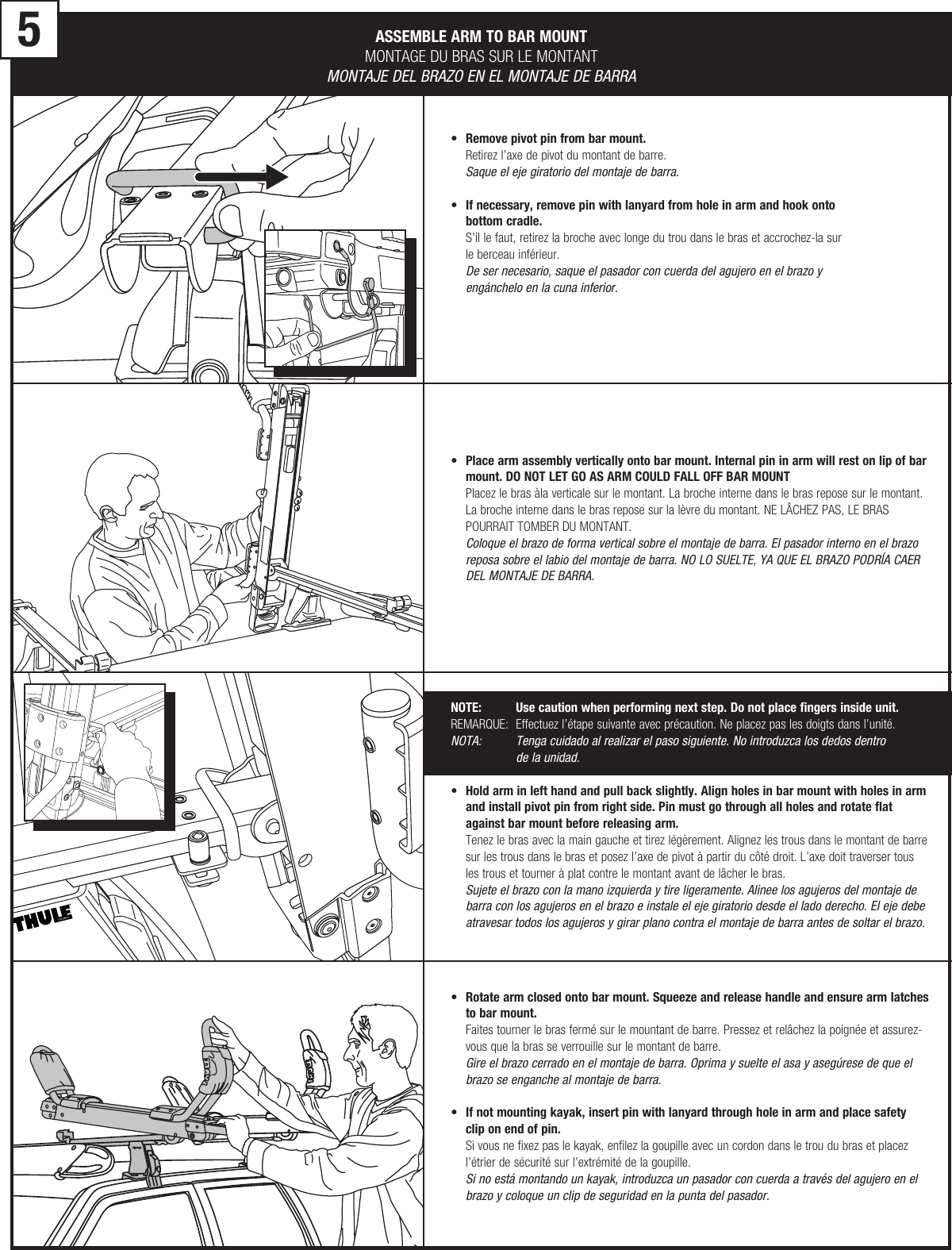 5

ASSEMBLE ARM TO BAR MOUNT
MONTAGE DU BRAS SUR LE MONTANT
MONTAJE DEL BRAZO EN EL MONTAJE DE BARRA

• Remove pivot pin from bar mount.
Retirez l'axe de pivot du montant de barre.
Saque el eje giratorio del montaje de barra.

• If necessary, remove pin with lanyard from hole in arm and hook onto bottom cradle.
S'il le faut, retirez la broche avec longe du trou dans le bras et accrochez-la sur le berceau inférieur.
De ser necesario, saque el pasador con cuerda del agujero en el brazo y engánchelo en la cuna inferior.

• Place arm assembly vertically onto bar mount. Internal pin in arm will rest on lip of bar mount. DO NOT LET GO AS ARM COULD FALL OFF BAR MOUNT
Placez le bras àla verticale sur le montant. La broche interne dans le bras repose sur le montant. La broche interne dans le bras repose sur la lèvre du montant. NE LÂCHEZ PAS, LE BRAS POURRAIT TOMBER DU MONTANT.
Coloque el brazo de forma vertical sobre el montaje de barra. El pasador interno en el brazo reposa sobre el labio del montaje de barra. NO LO SUELTE, YA QUE EL BRAZO PODRÍA CAER DEL MONTAJE DE BARRA.

NOTE: Use caution when performing next step. Do not place fingers inside unit.
REMARQUE: Effectuez l'étape suivante avec précaution. Ne placez pas les doigts dans l'unité.
NOTA: Tenga cuidado al realizar el paso siguiente. No introduzca los dedos dentro de la unidad.

• Hold arm in left hand and pull back slightly. Align holes in bar mount with holes in arm and install pivot pin from right side. Pin must go through all holes and rotate flat against bar mount before releasing arm.
Tenez le bras avec la main gauche et tirez légèrement. Alignez les trous dans le montant de barre sur les trous dans le bras et posez l'axe de pivot à partir du côté droit. L'axe doit traverser tous les trous et tourner à plat contre le montant avant de lâcher le bras.
Sujete el brazo con la mano izquierda y tire ligeramente. Alinee los agujeros del montaje de barra con los agujeros en el brazo e instale el eje giratorio desde el lado derecho. El eje debe atravesar todos los agujeros y girar plano contra el montaje de barra antes de soltar el brazo.

THULE

• Rotate arm closed onto bar mount. Squeeze and release handle and ensure arm latches to bar mount.
Faites tourner le bras fermé sur le mountant de barre. Pressez et relâchez la poignée et assurez-vous que la bras se verrouille sur le montant de barre.
Gire el brazo cerrado en el montaje de barra. Oprima y suelte el asa y asegúrese de que el brazo se enganche al montaje de barra.

• If not mounting kayak, insert pin with lanyard through hole in arm and place safety clip on end of pin.
Si vous ne fixez pas le kayak, enfilez la goupille avec un cordon dans le trou du bras et placez l'étrier de sécurité sur l'extrémité de la goupille.
Si no está montando un kayak, introduzca un pasador con cuerda a través del agujero en el brazo y coloque un clip de seguridad en la punta del pasador.