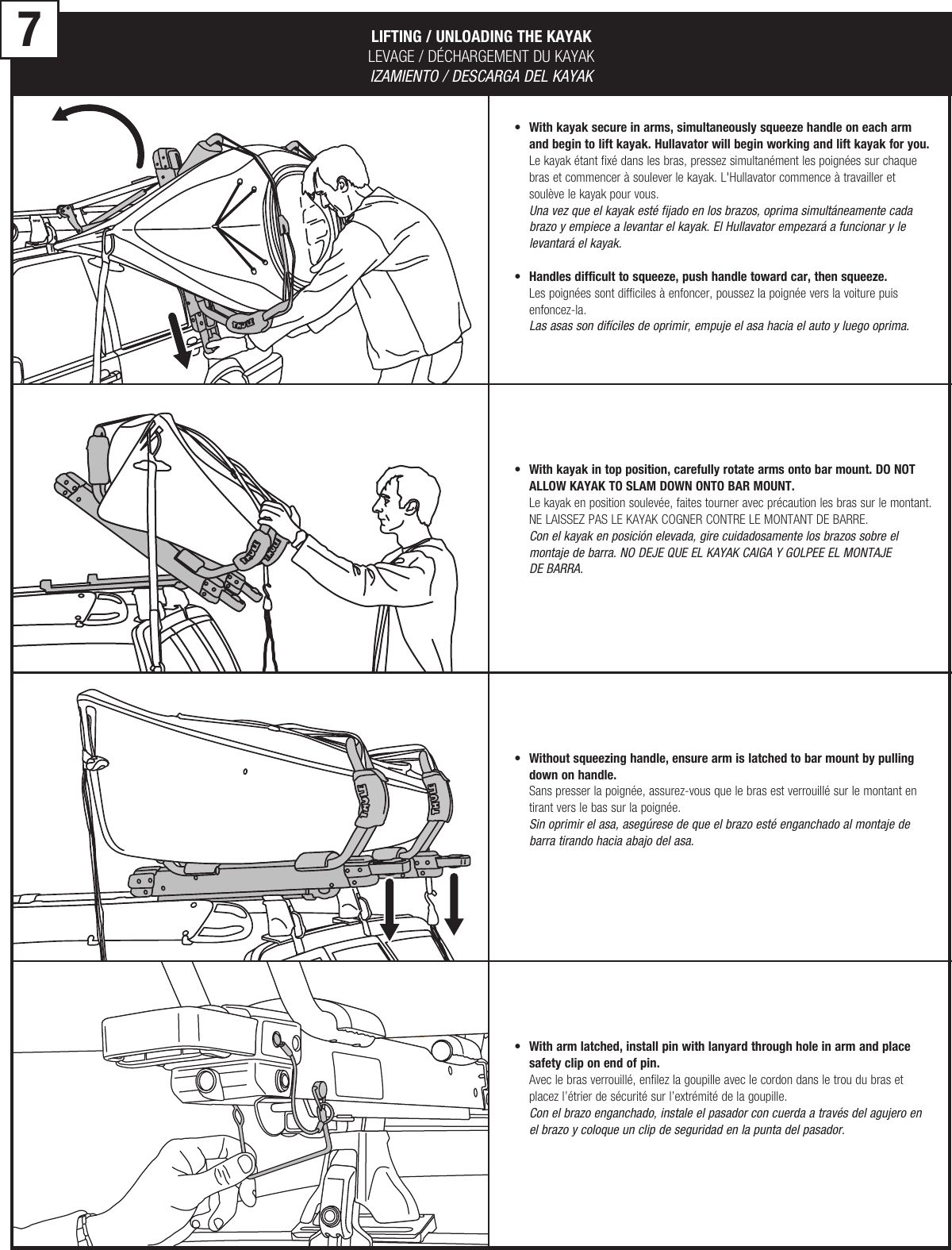 7

LIFTING / UNLOADING THE KAYAK
LEVAGE / DÉCHARGEMENT DU KAYAK
IZAMIENTO / DESCARGA DEL KAYAK

• With kayak secure in arms, simultaneously squeeze handle on each arm and begin to lift kayak. Hullavator will begin working and lift kayak for you.
Le kayak étant fixé dans les bras, pressez simultanément les poignées sur chaque bras et commencer à soulever le kayak. L'Hullavator commence à travailler et soulève le kayak pour vous.
Una vez que el kayak esté fijado en los brazos, oprima simultáneamente cada brazo y empiece a levantar el kayak. El Hullavator empezará a funcionar y le levantará el kayak.

• Handles difficult to squeeze, push handle toward car, then squeeze.
Les poignées sont difficiles à enfoncer, poussez la poignée vers la voiture puis enfoncez-la.
Las asas son difíciles de oprimir, empuje el asa hacia el auto y luego oprima.

• With kayak in top position, carefully rotate arms onto bar mount. DO NOT ALLOW KAYAK TO SLAM DOWN ONTO BAR MOUNT.
Le kayak en position soulevée, faites tourner avec précaution les bras sur le montant. NE LAISSEZ PAS LE KAYAK COGNER CONTRE LE MONTANT DE BARRE.
Con el kayak en posición elevada, gire cuidadosamente los brazos sobre el montaje de barra. NO DEJE QUE EL KAYAK CAIGA Y GOLPEE EL MONTAJE DE BARRA.

• Without squeezing handle, ensure arm is latched to bar mount by pulling down on handle.
Sans presser la poignée, assurez-vous que le bras est verrouillé sur le montant en tirant vers le bas sur la poignée.
Sin oprimir el asa, asegúrese de que el brazo esté enganchado al montaje de barra tirando hacia abajo del asa.

• With arm latched, install pin with lanyard through hole in arm and place safety clip on end of pin.
Avec le bras verrouillé, enfilez la goupille avec le cordon dans le trou du bras et placez l'étrier de sécurité sur l'extrémité de la goupille.
Con el brazo enganchado, instale el pasador con cuerda a través del agujero en el brazo y coloque un clip de seguridad en la punta del pasador.