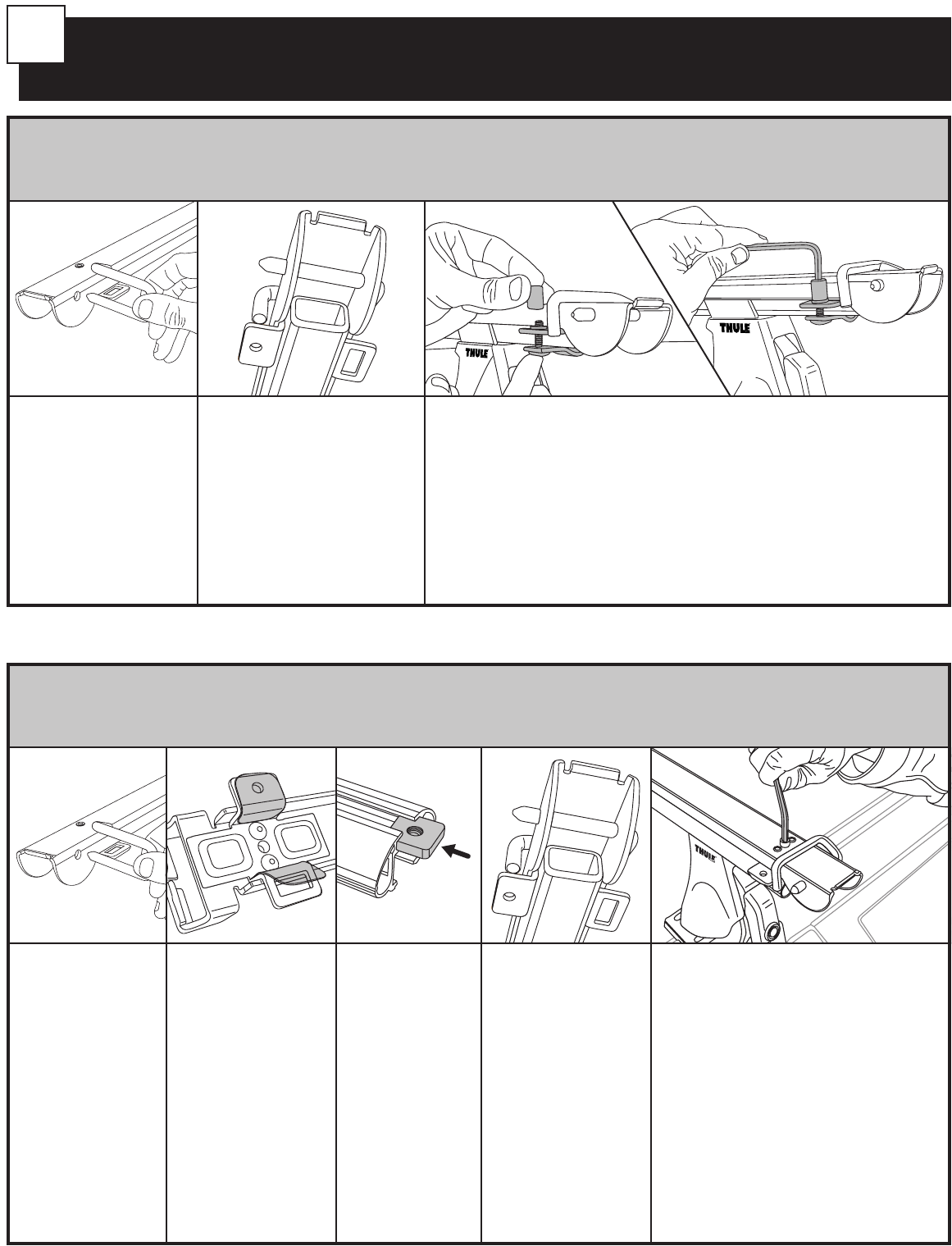 THULE

THULE

THULE